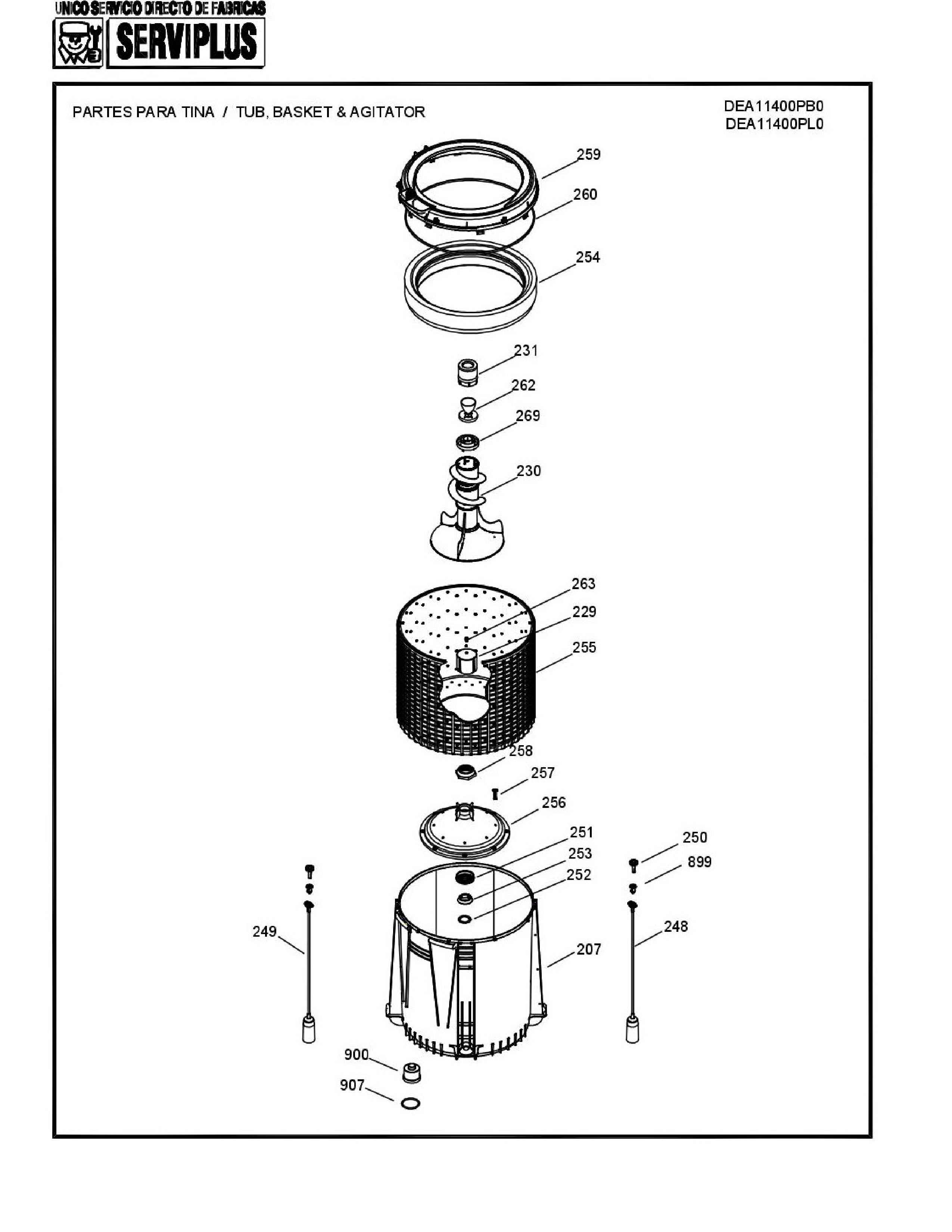 UNICO SERVICIO DIRECTO DE FABRICAS
SERVIPLUS

PARTES PARA TINA / TUB, BASKET & AGITATOR

DEA11400PB0
DEA11400PL0

259
260
254
231
262
269
230
263
229
255
258
257
256
251
253
252
250
899
249
248
207
900
907