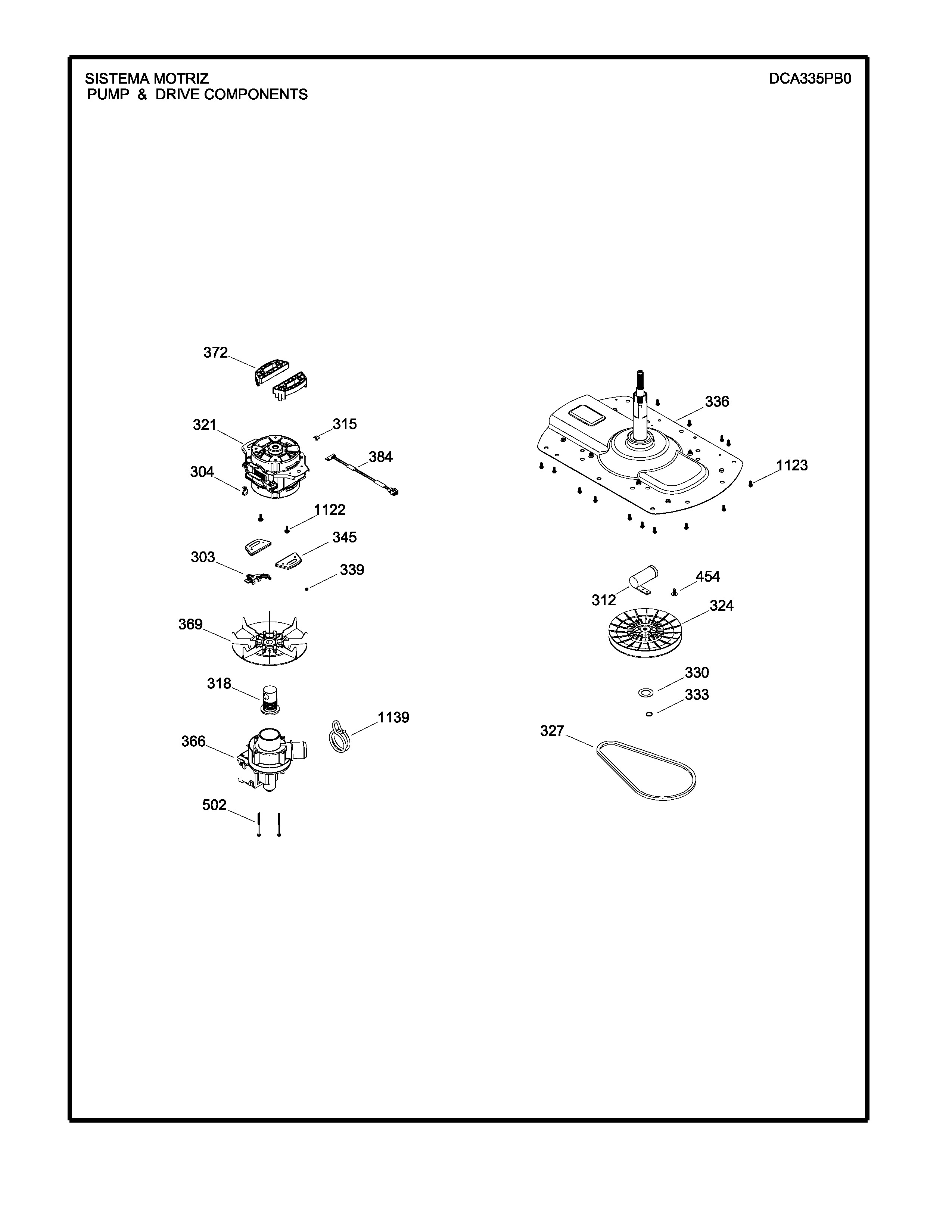 SISTEMA MOTRIZ
PUMP & DRIVE COMPONENTS

DCA335PB0

372
321
315
384
304
1122
345
303
339
369
318
1139
366
502

336
1123
454
312
324
330
333
327