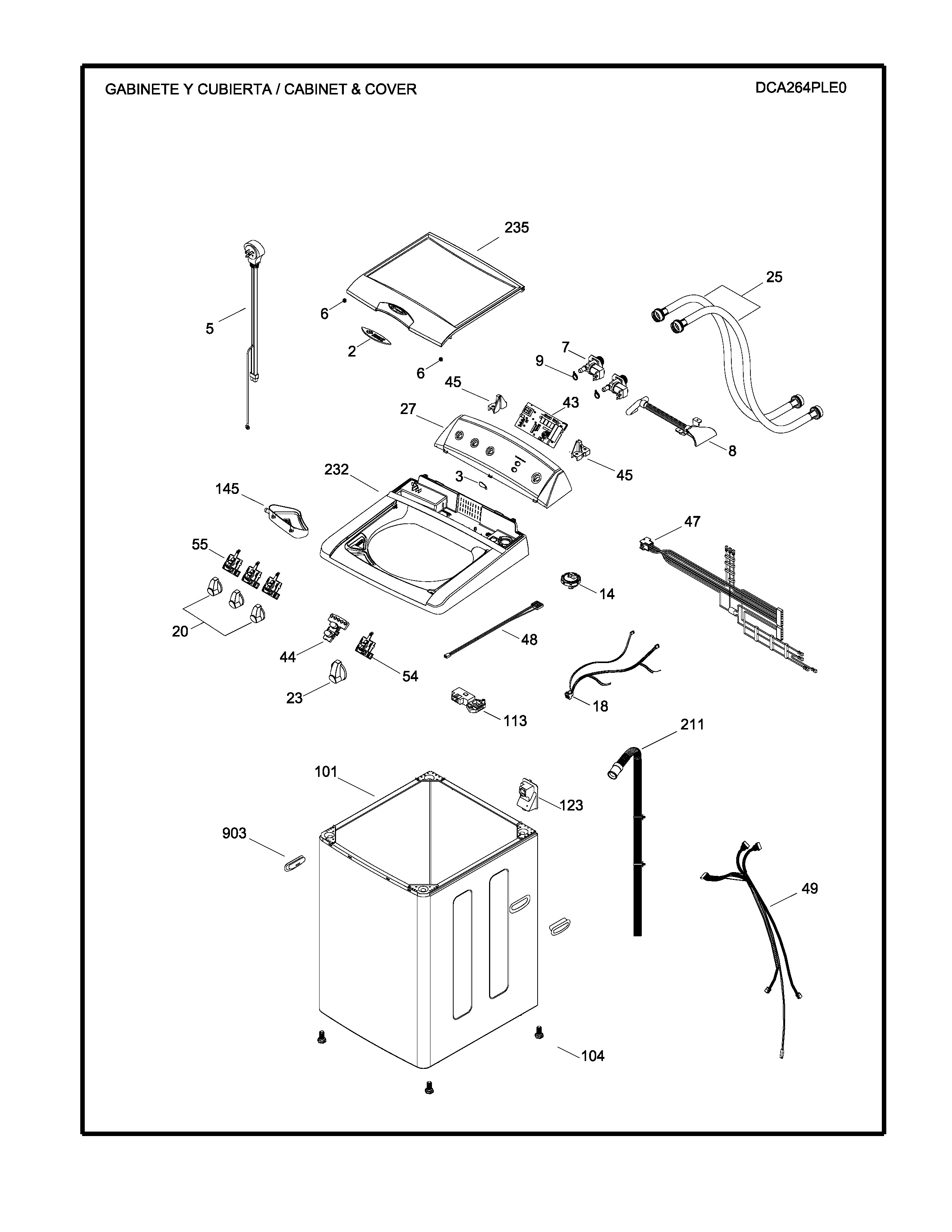 GABINETE Y CUBIERTA / CABINET & COVER

DCA264PLE0

235
25
5
6
2
6
7
9
45
43
27
8
45
232
3
145
47
55
14
20
48
44
54
23
18
113
211
101
123
903
49
104