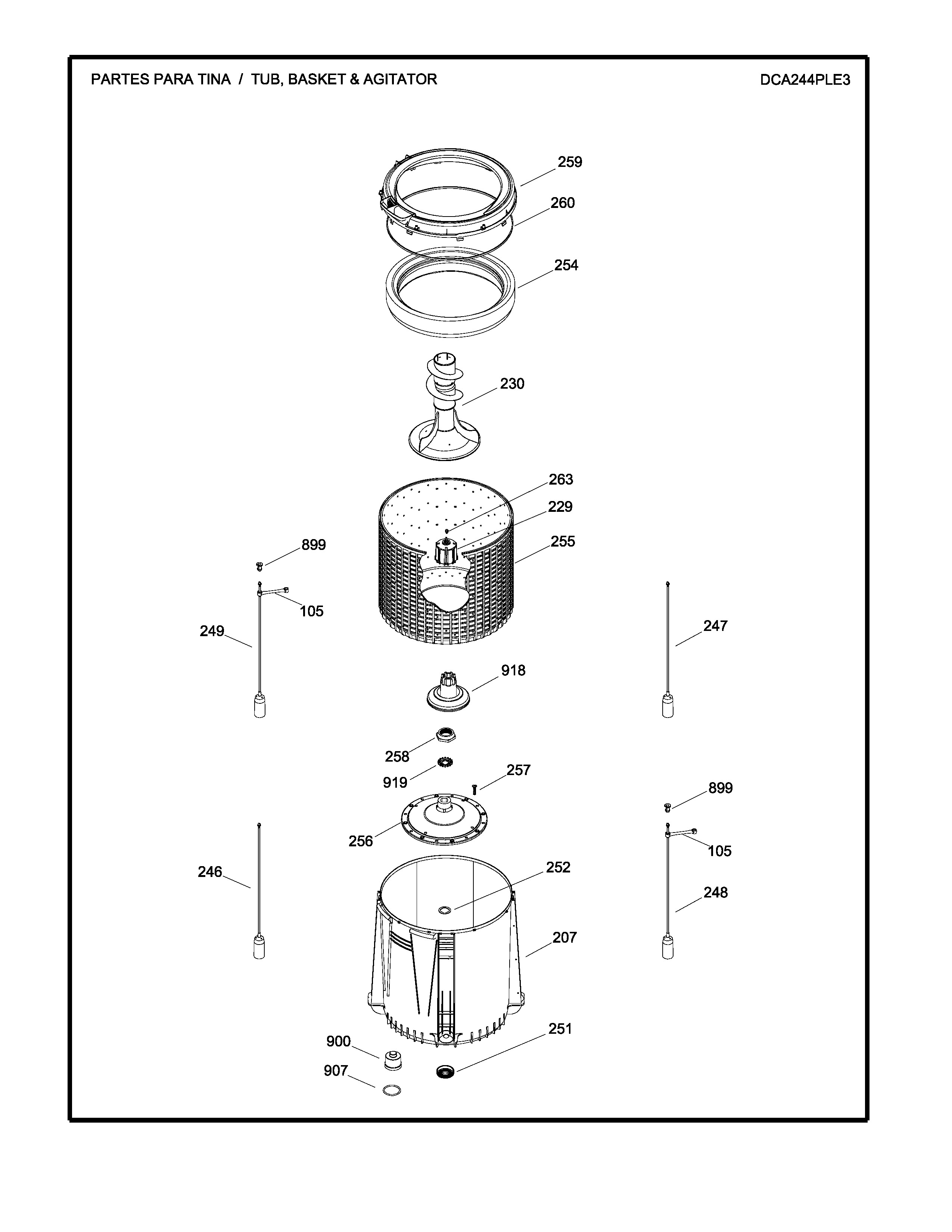 PARTES PARA TINA / TUB, BASKET & AGITATOR

DCA244PLE3

259
260
254
230
263
229
255
899
105
249
247
918
258
919
257
899
256
105
246
252
248
207
251
900
907