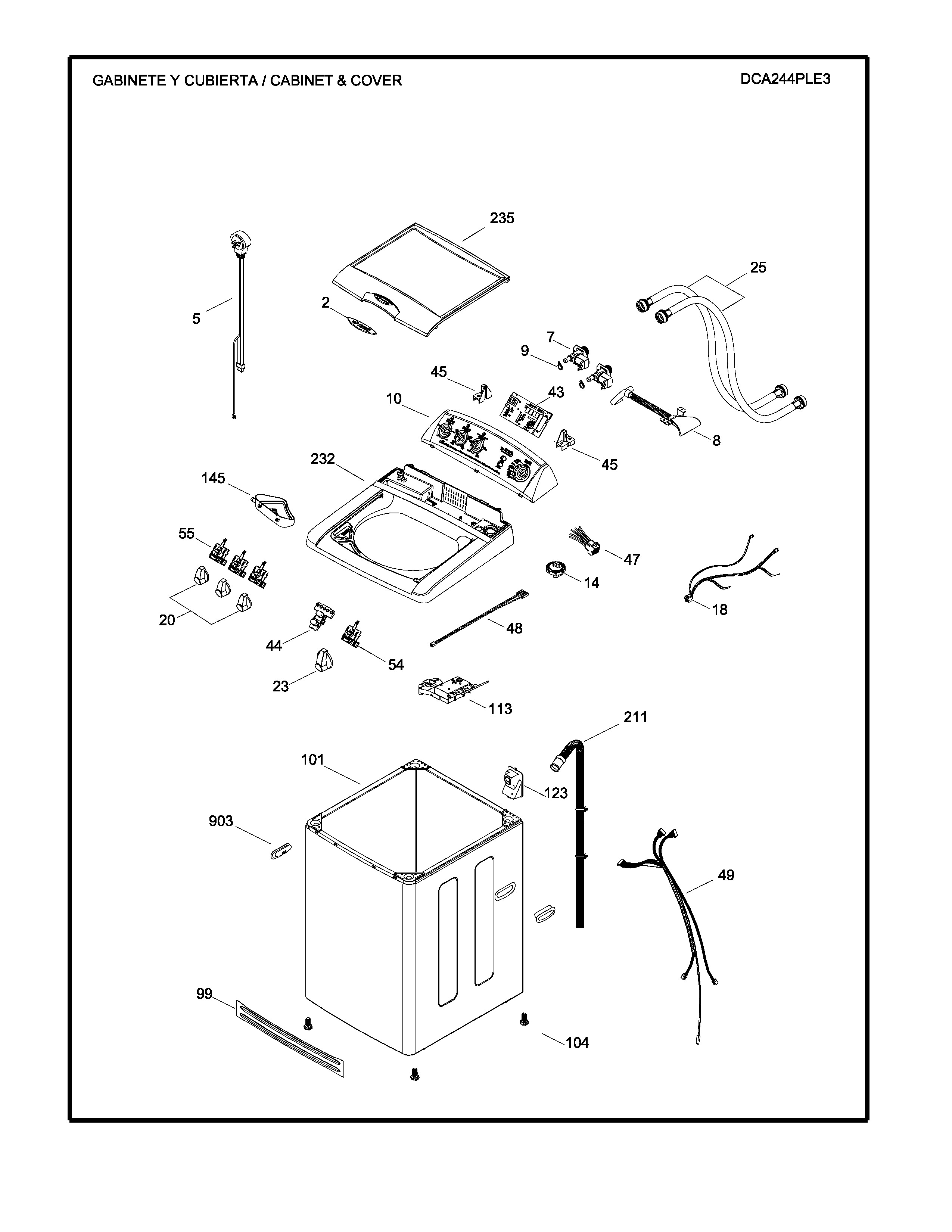 GABINETE Y CUBIERTA / CABINET & COVER

DCA244PLE3

235

25

5

2

7

9

45

43

10

8

45

232

145

55

47

14

18

20

48

44

54

23

113

211

101

123

903

49

99

104