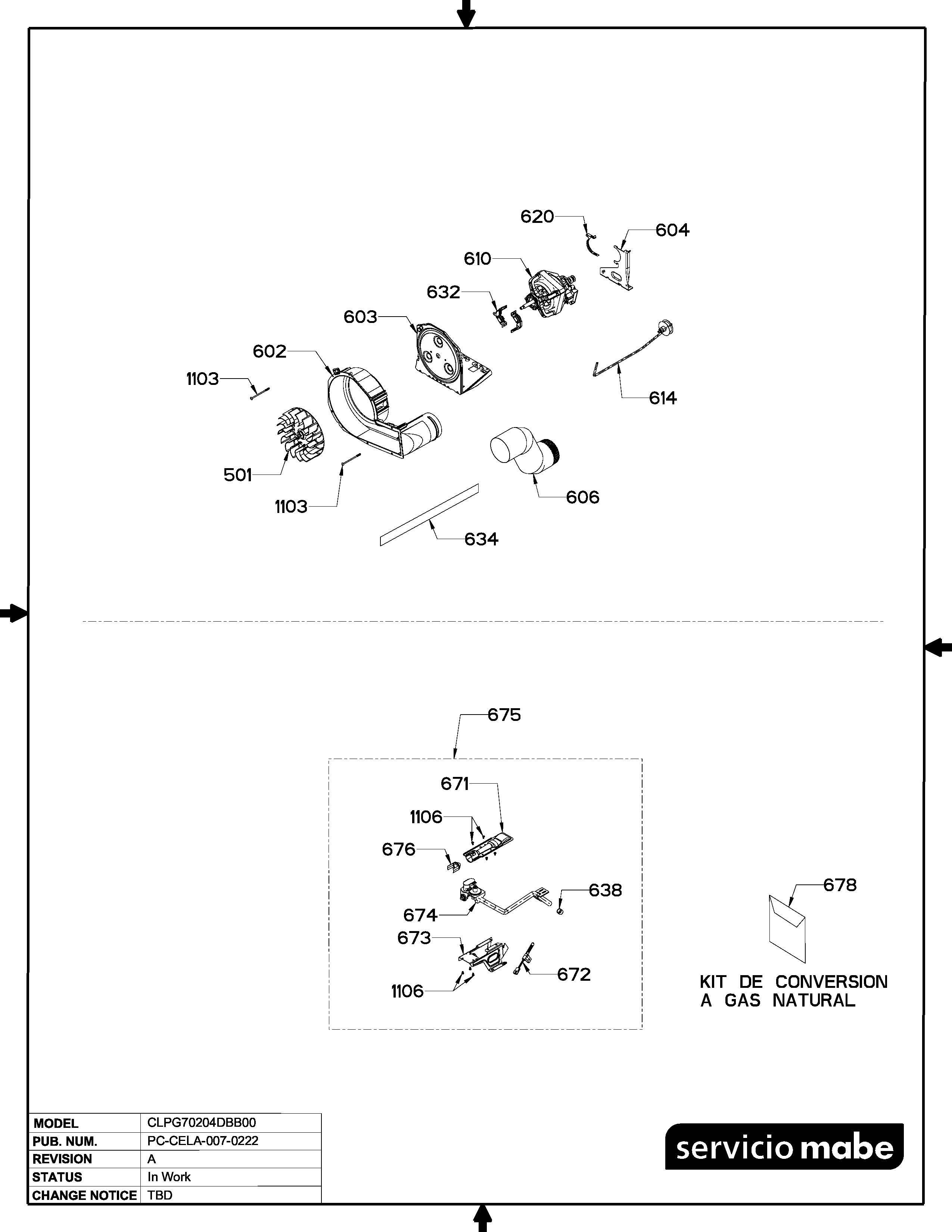 620
604
610
632
603
602
1103
614
501
1103
606
634

675
671
1106
676
638
674
673
672
1106

678
KIT DE CONVERSION A GAS NATURAL

| MODEL | CLPG70204DBB00 |
|---|---|
| PUB. NUM. | PC-CELA-007-0222 |
| REVISION | A |
| STATUS | In Work |
| CHANGE NOTICE | TBD |

servicio mabe