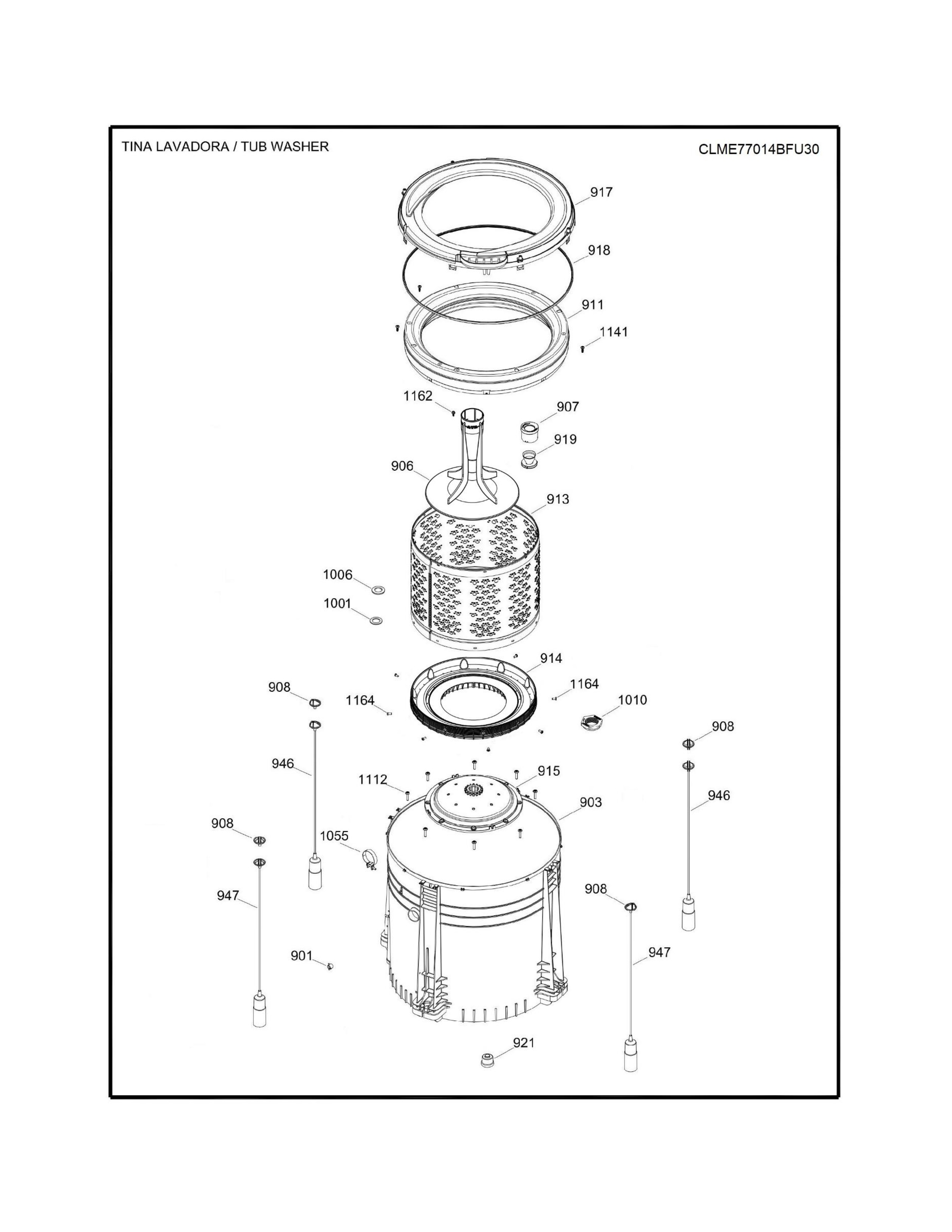 TINA LAVADORA / TUB WASHER

CLME77014BFU30

917

918

911

1141

1162

907

919

906

913

1006

1001

914

908

1164

1164

1010

908

946

1112

915

903

946

908

1055

947

908

901

947

921