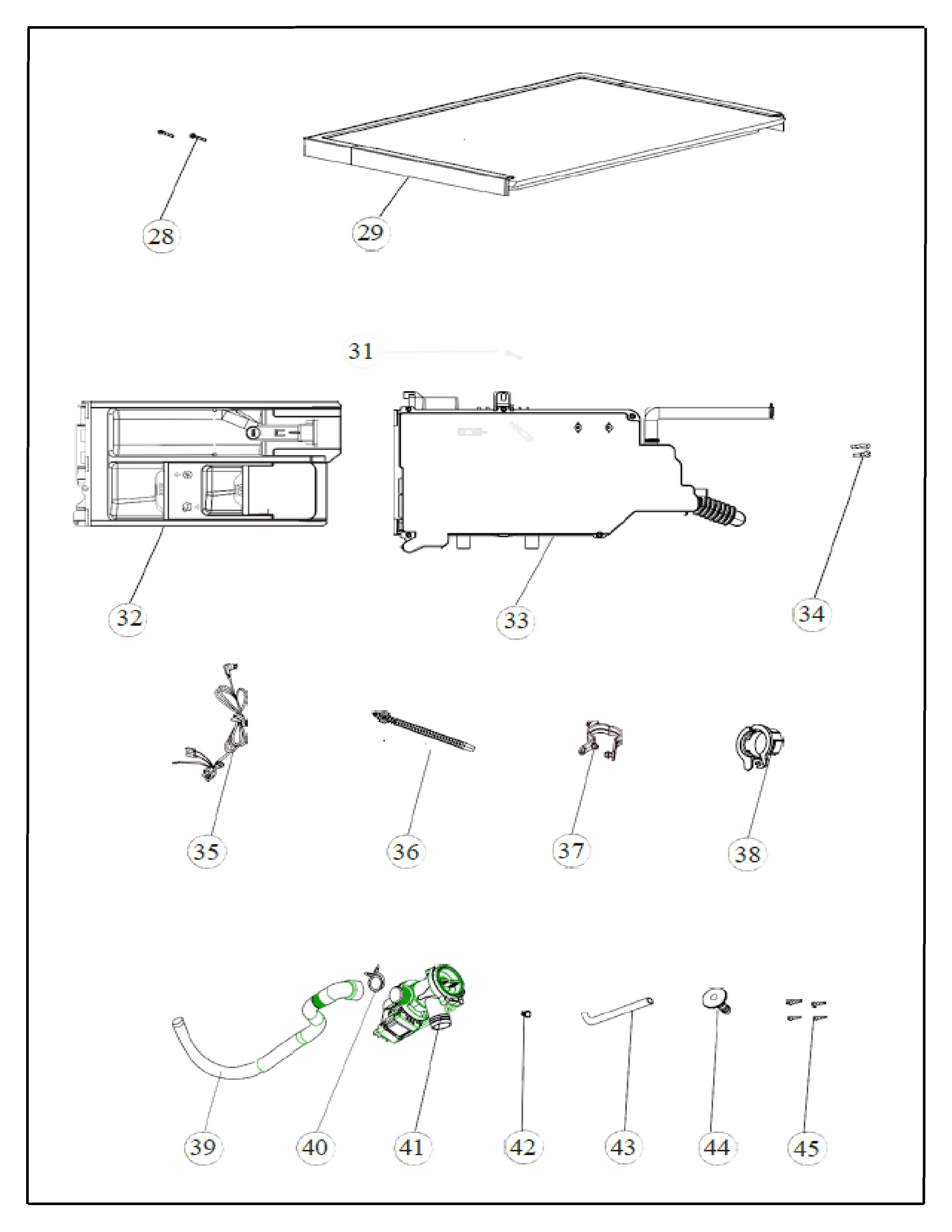 28
29
31
32
33
34
35
36
37
38
39
40
41
42
43
44
45