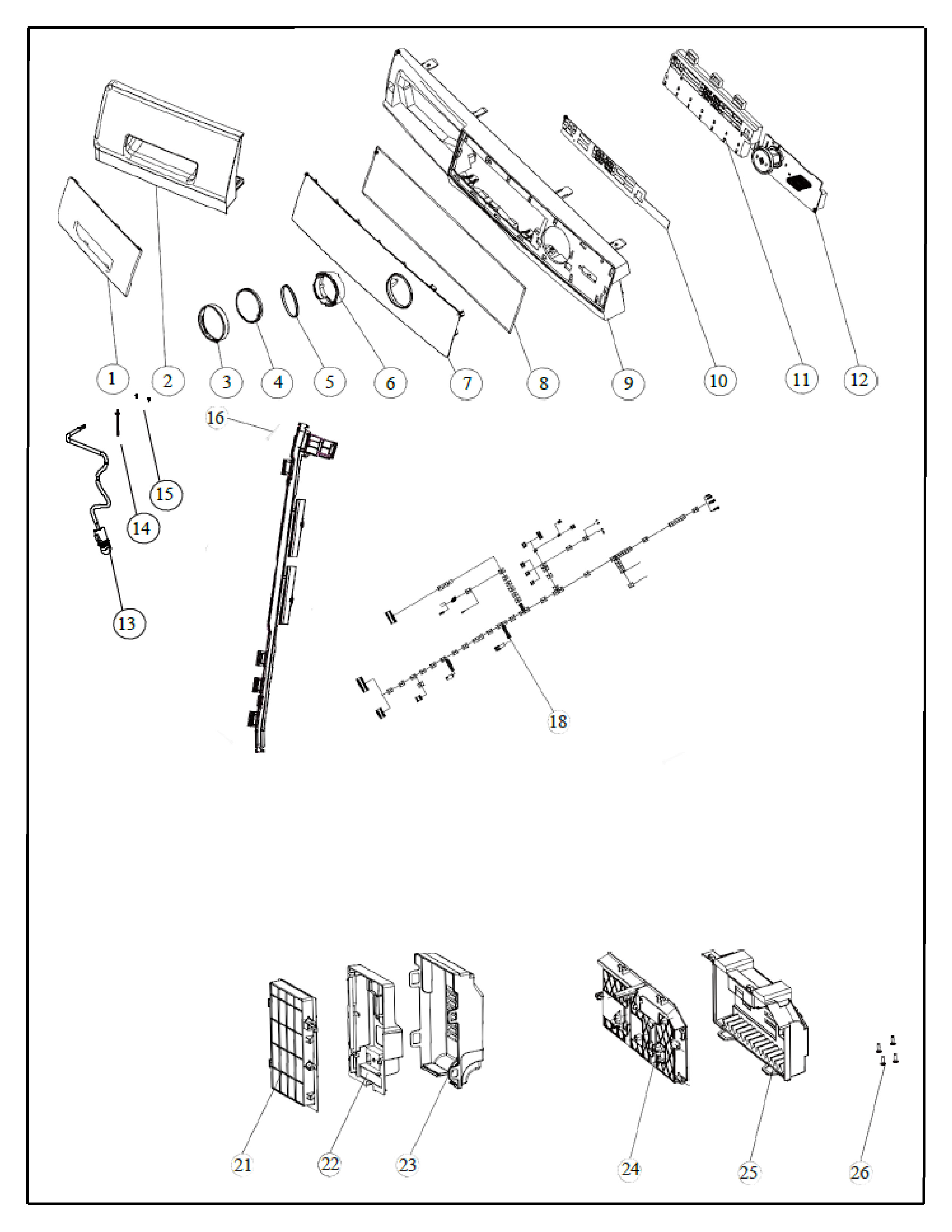 1
2
3
4
5
6
7
8
9
10
11
12
16
15
14
13
18
21
22
23
24
25
26