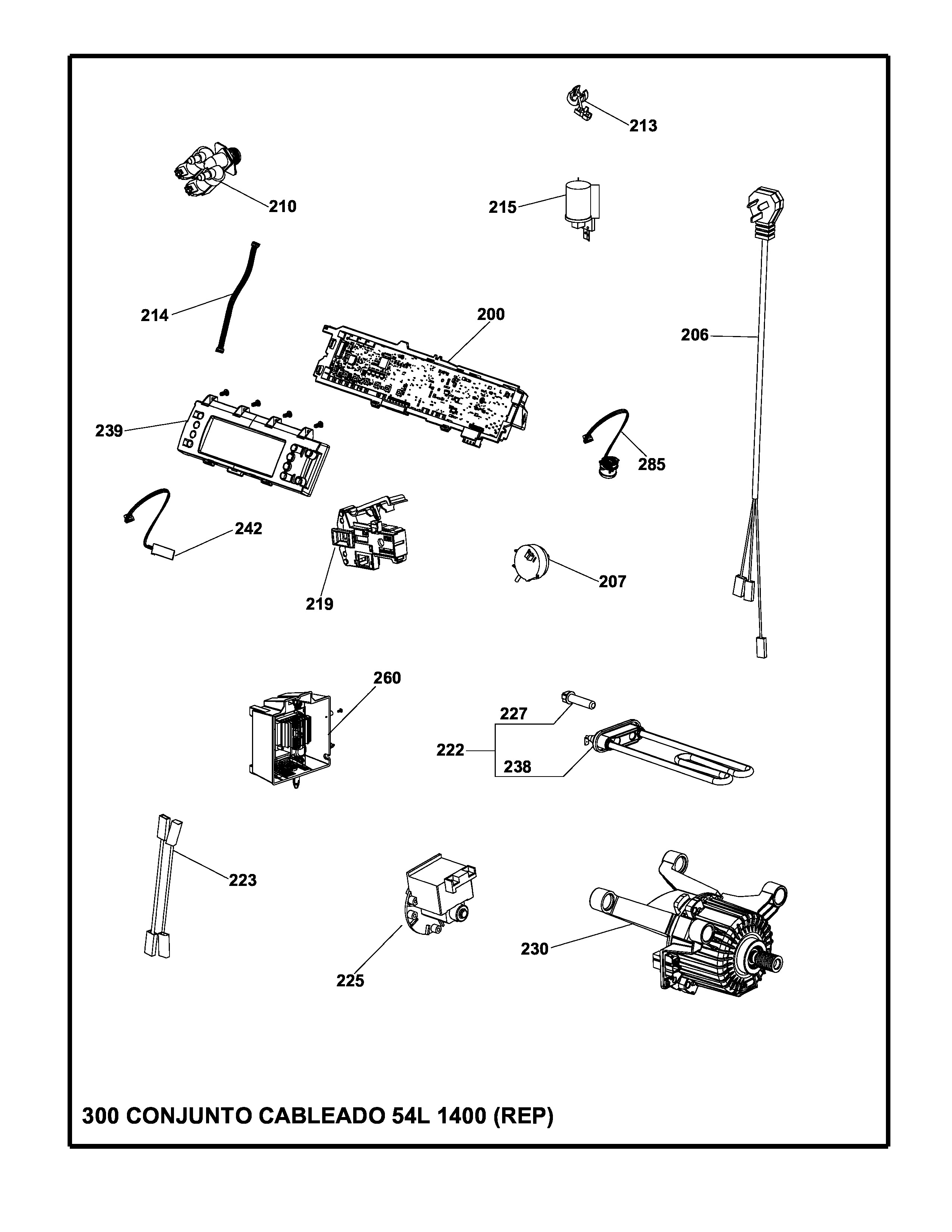 213

210

215

214

200

206

239

285

242

219

207

260

227

222

238

223

225

230

300 CONJUNTO CABLEADO 54L 1400 (REP)