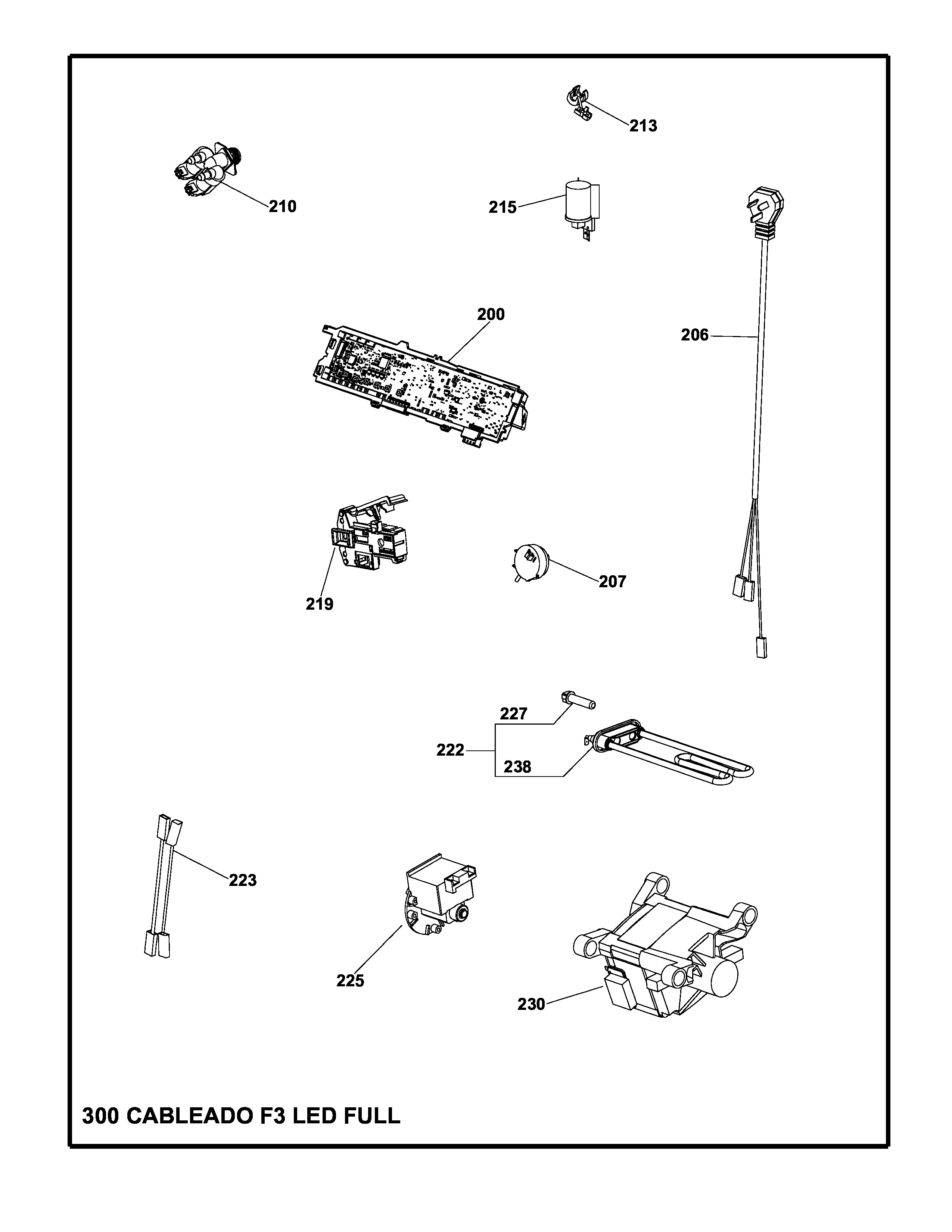 213

210

215

200

206

219

207

227

222

238

223

225

230

300 CABLEADO F3 LED FULL