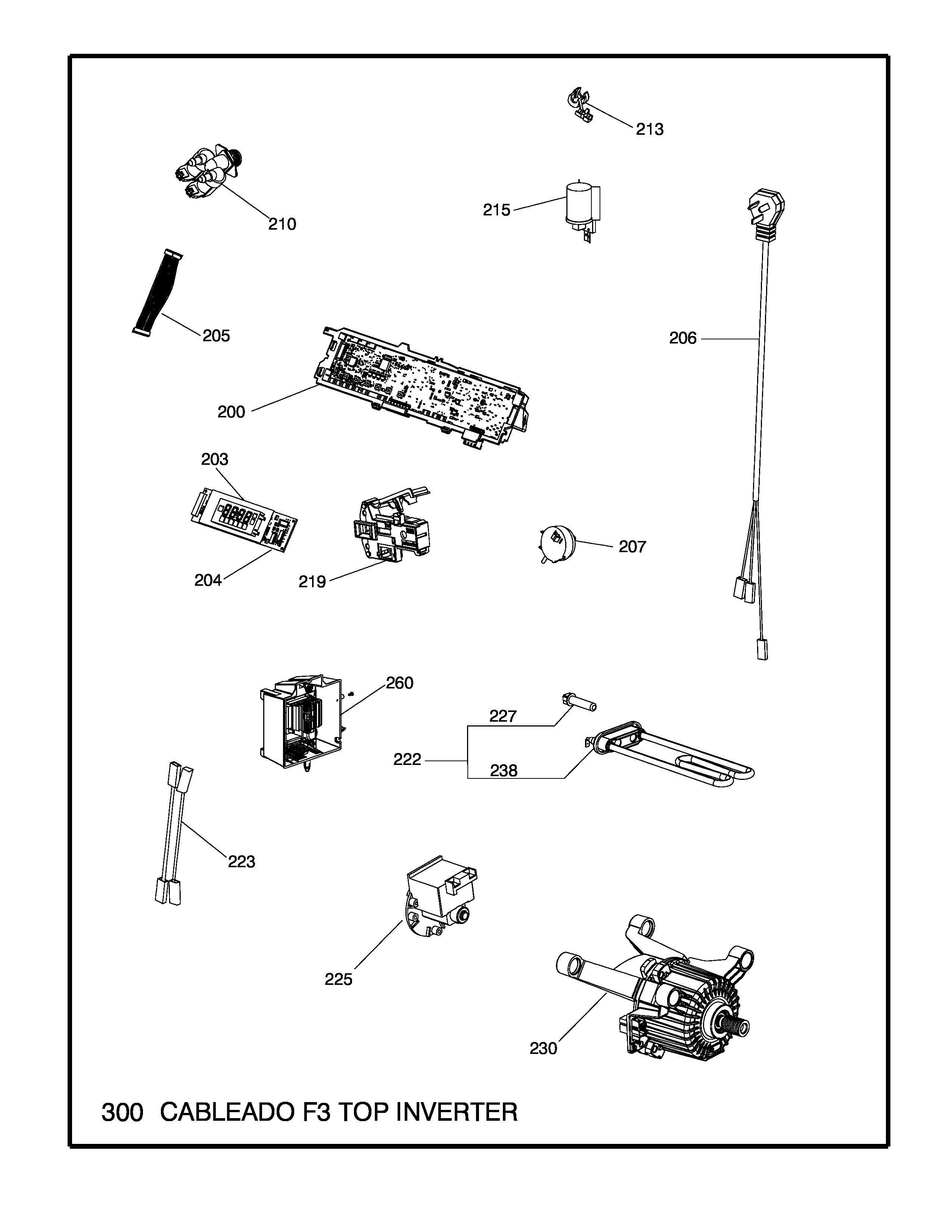 213

210

215

205

206

200

203

204

219

207

260

227

222

238

223

225

230

300 CABLEADO F3 TOP INVERTER