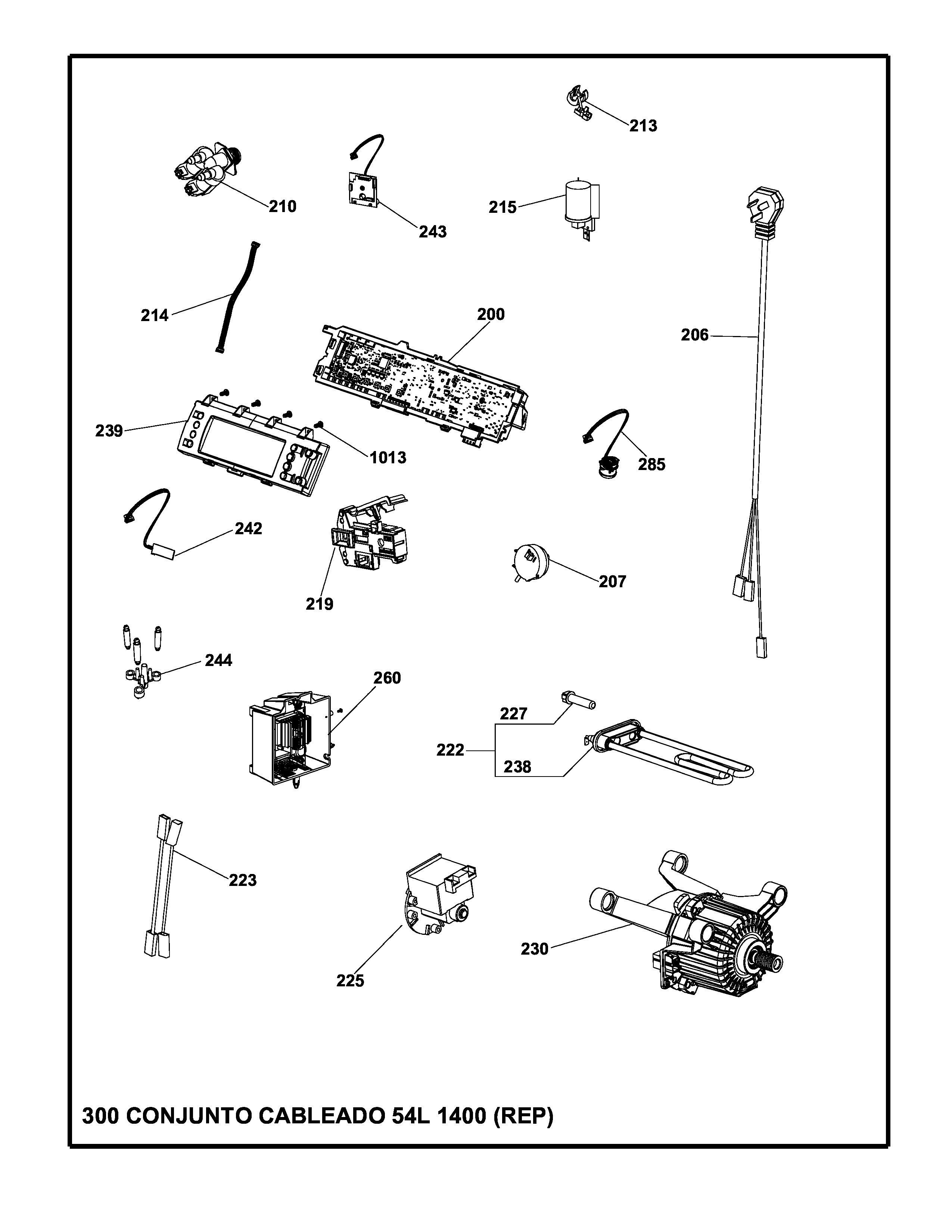 213

210

243

215

214

200

206

239

1013

285

242

219

207

244

260

227

222

238

223

225

230

300 CONJUNTO CABLEADO 54L 1400 (REP)