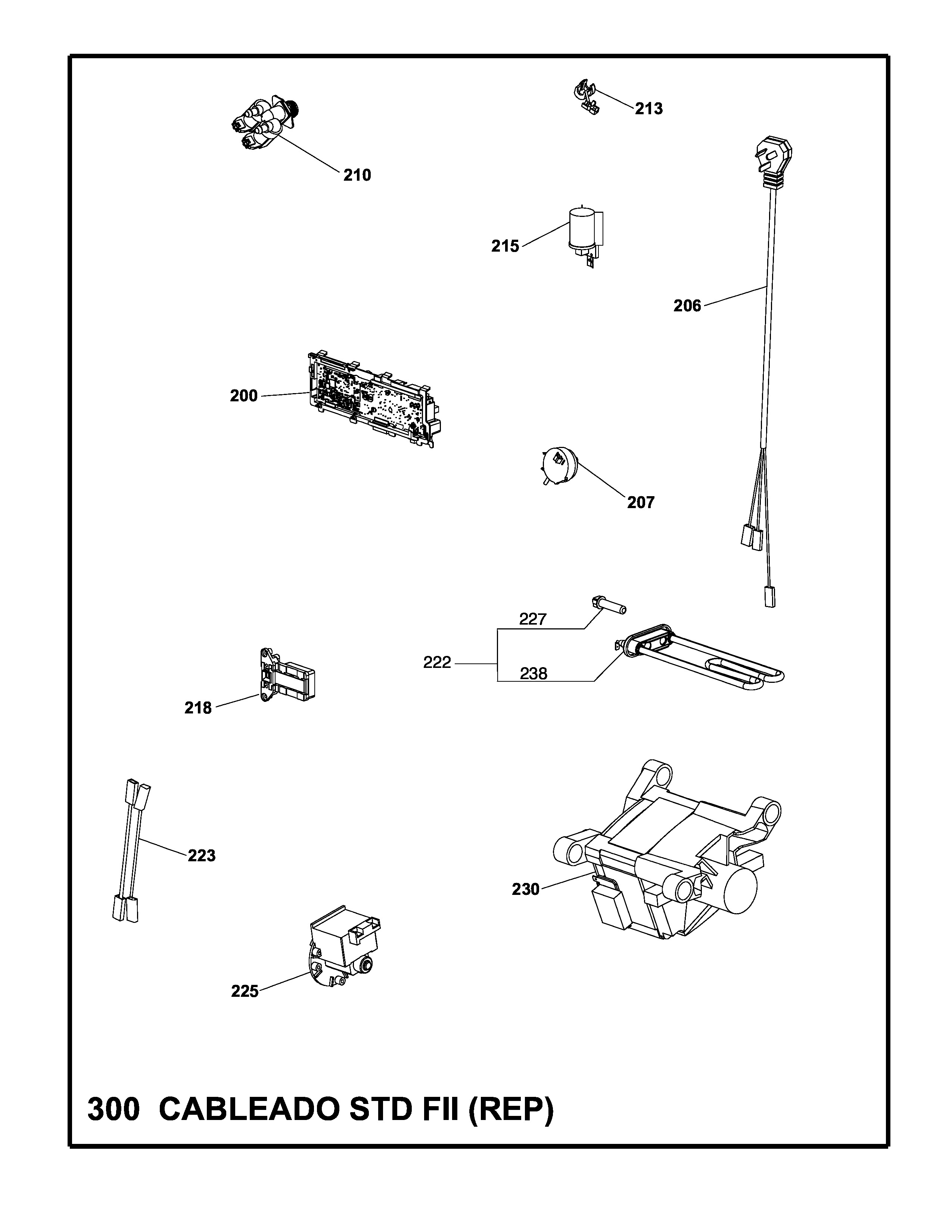 213

210

215

206

200

207

227

222

238

218

223

230

225

300 CABLEADO STD FII (REP)