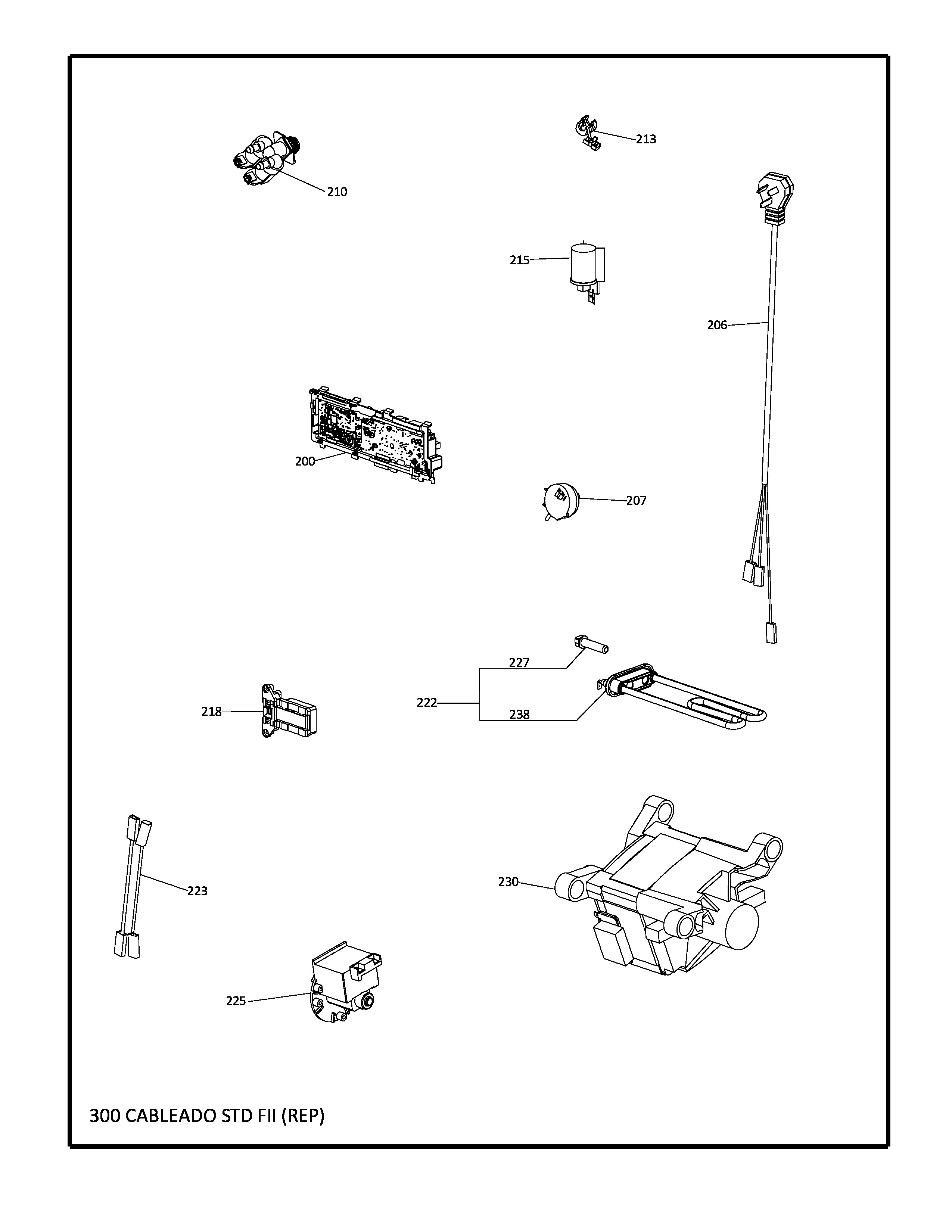 213

210

215

206

200

207

227

222

238

218

223

230

225

300 CABLEADO STD FII (REP)