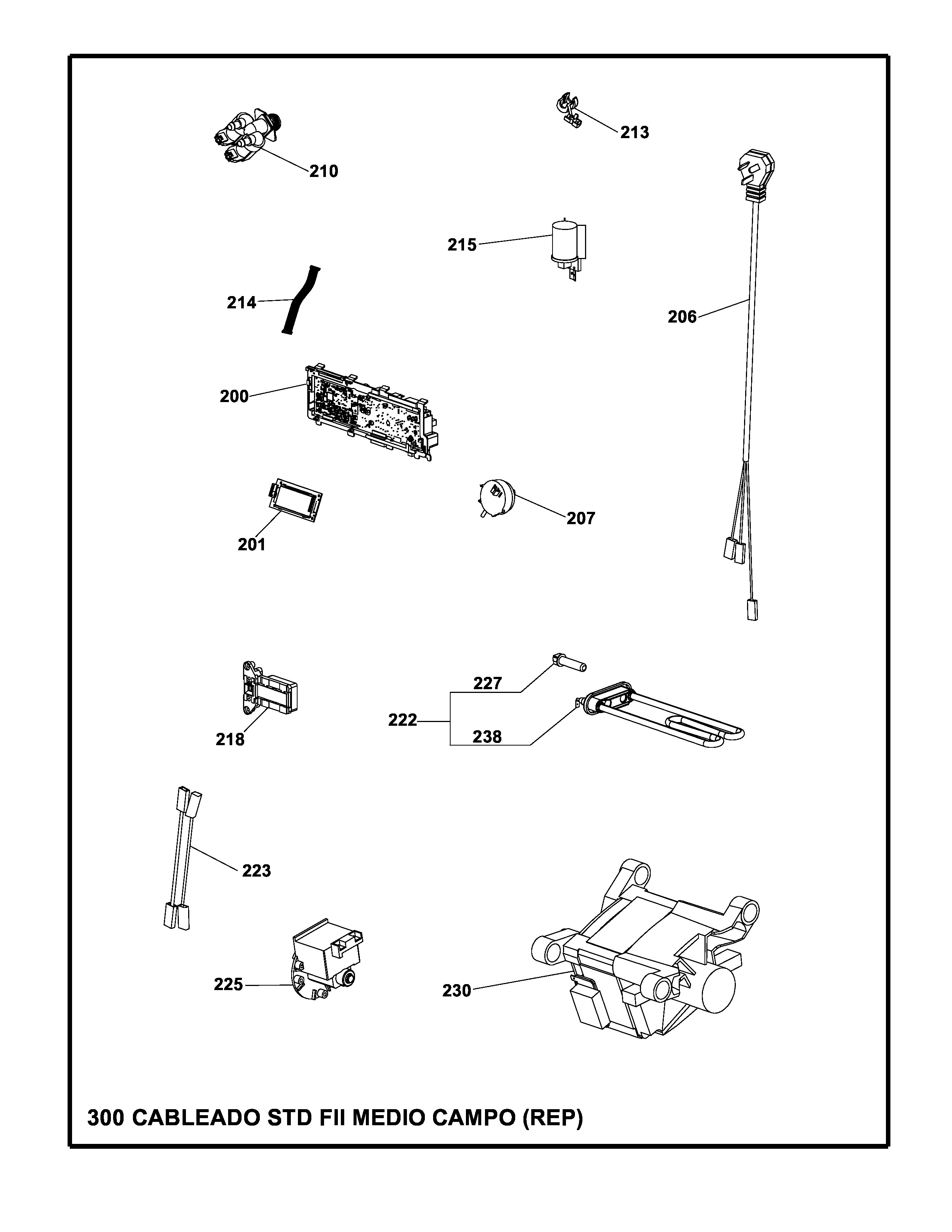 213
210
215
214
206
200
207
201
227
222
238
218
223
225
230
300 CABLEADO STD FII MEDIO CAMPO (REP)