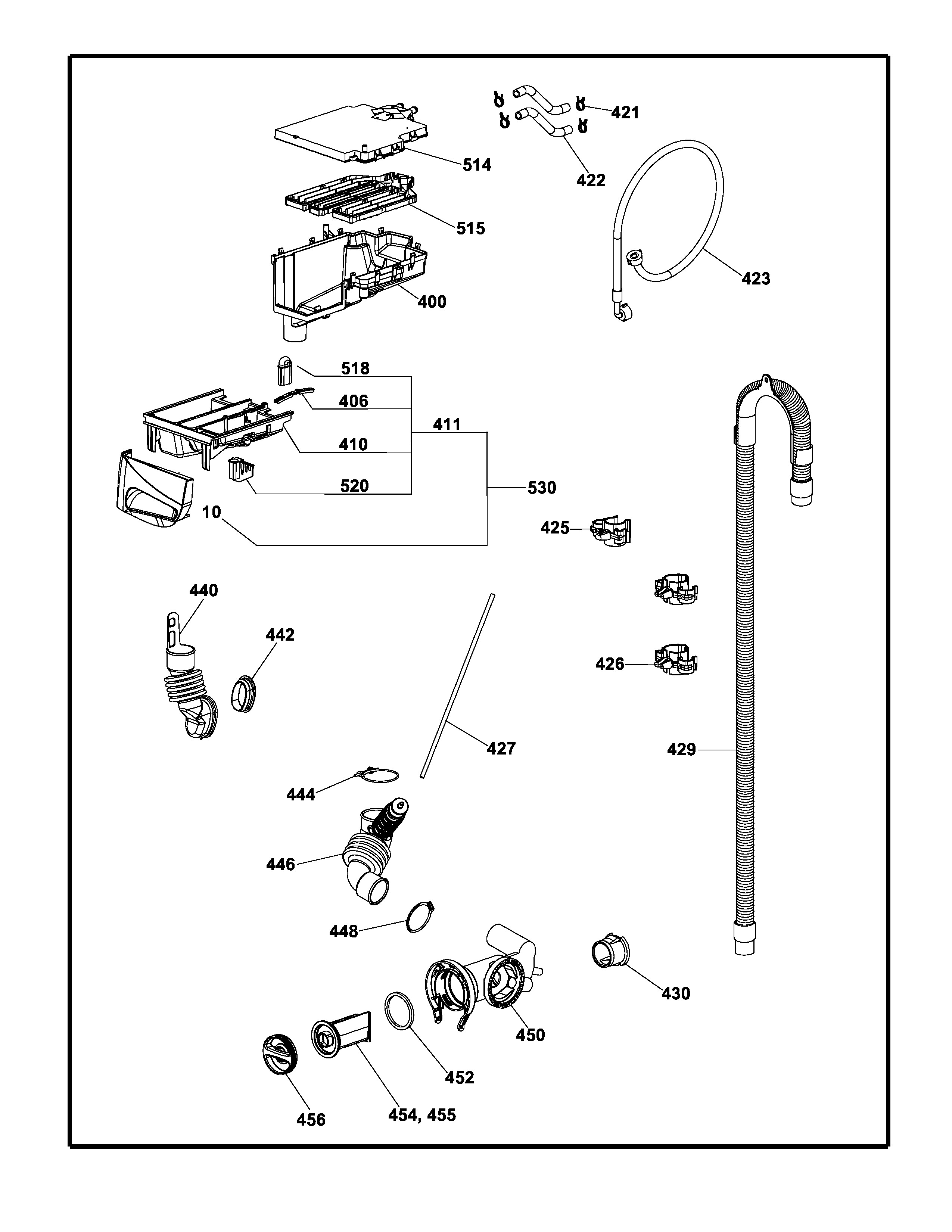 421
514
422
515
423
400
518
406
411
410
520
530
10
425
440
442
426
427
429
444
446
448
430
450
452
456
454, 455