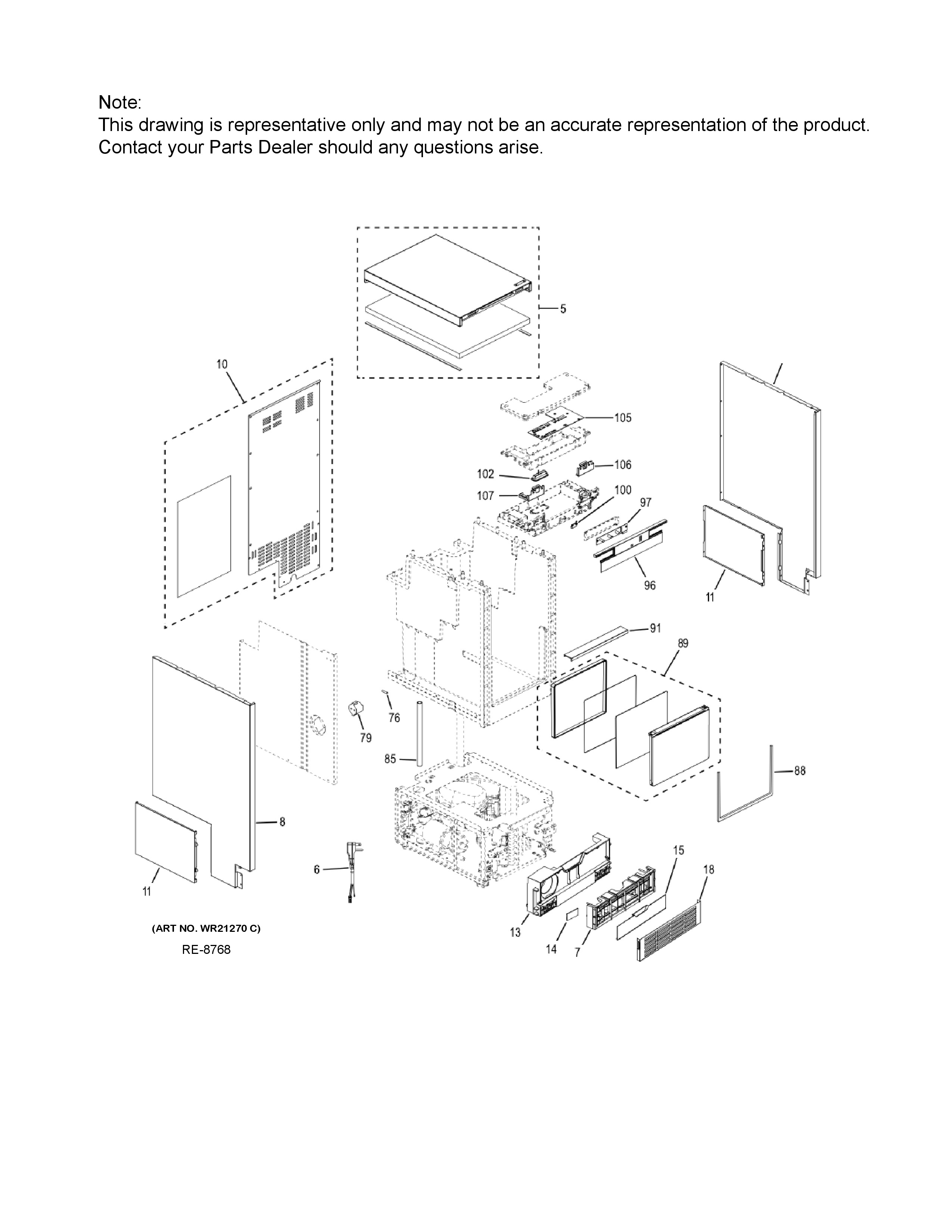 Note:
This drawing is representative only and may not be an accurate representation of the product. Contact your Parts Dealer should any questions arise.

5
10
105
106
102
107
100
97
96
11
91
89
76
79
85
88
8
6
11
15
18
13
14
7
(ART NO. WR21270 C)
RE-8768