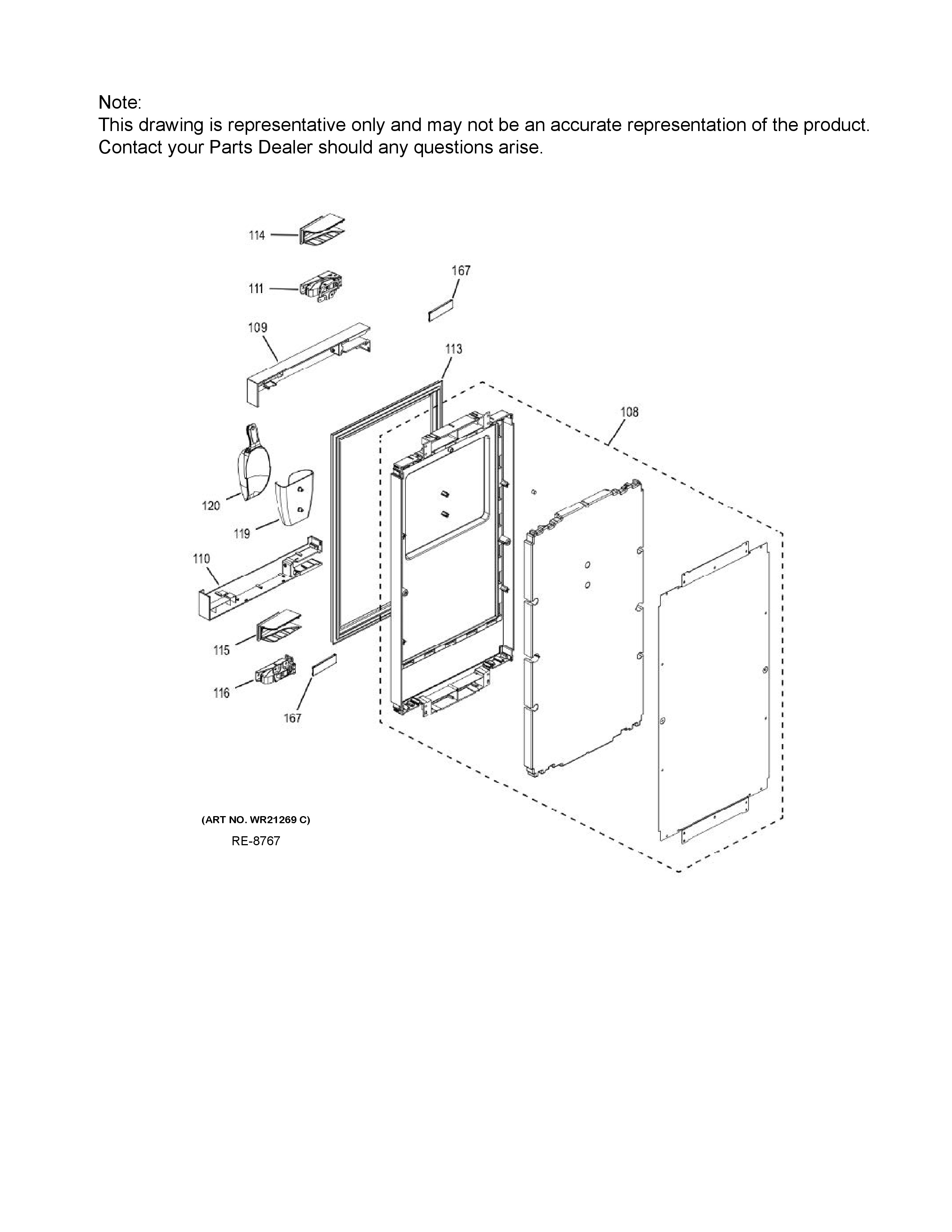 Note:
This drawing is representative only and may not be an accurate representation of the product. Contact your Parts Dealer should any questions arise.

114
111
167
109
113
108
120
119
110
115
116
167

(ART NO. WR21269 C)
RE-8767