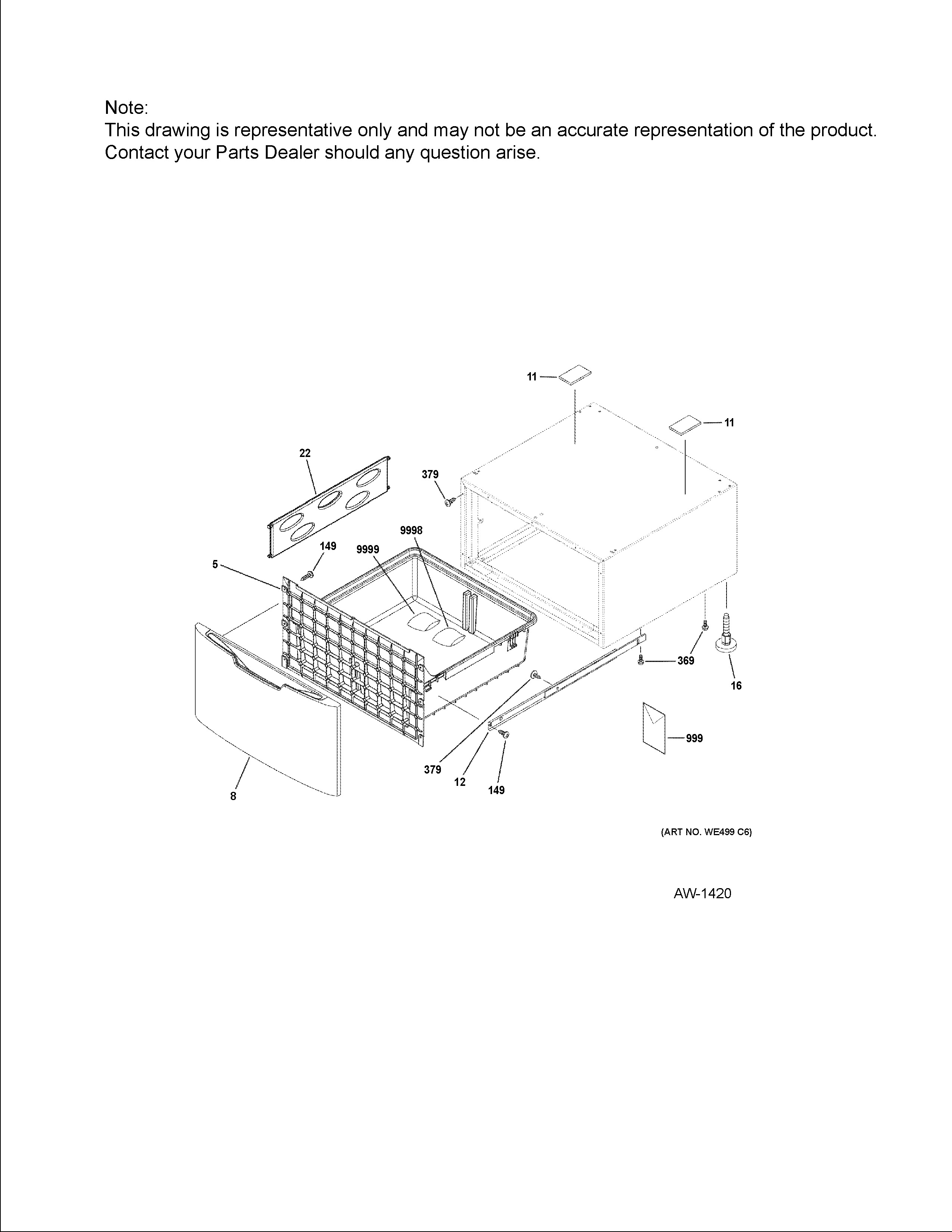 Note:
This drawing is representative only and may not be an accurate representation of the product. Contact your Parts Dealer should any question arise.

11
11
22
379
9998
149
9999
5
369
16
999
379
12
149
8

(ART NO. WE499 C6)

AW-1420