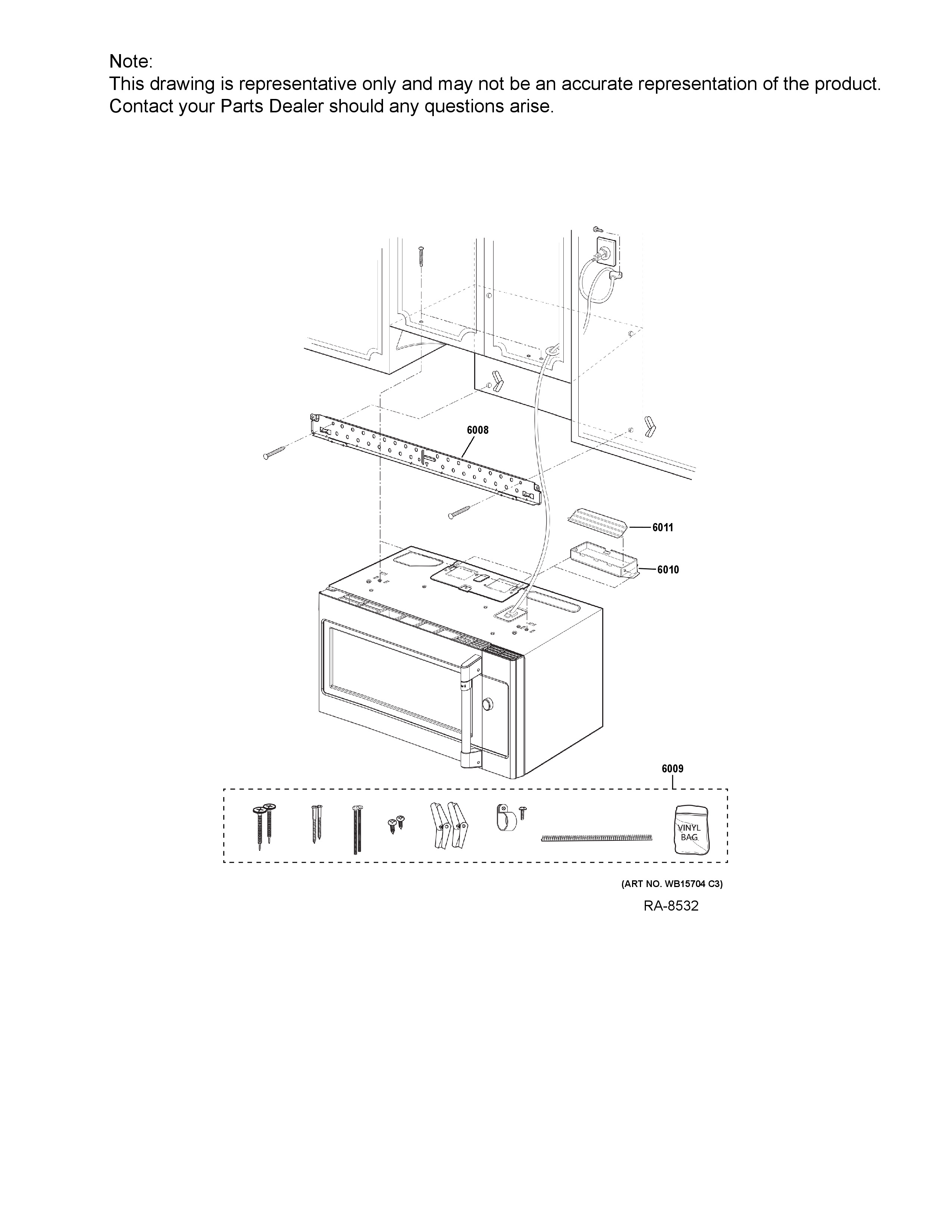 Note:
This drawing is representative only and may not be an accurate representation of the product. Contact your Parts Dealer should any questions arise.

6008

6011

6010

6009

VINYL BAG

(ART NO. WB15704 C3)

RA-8532