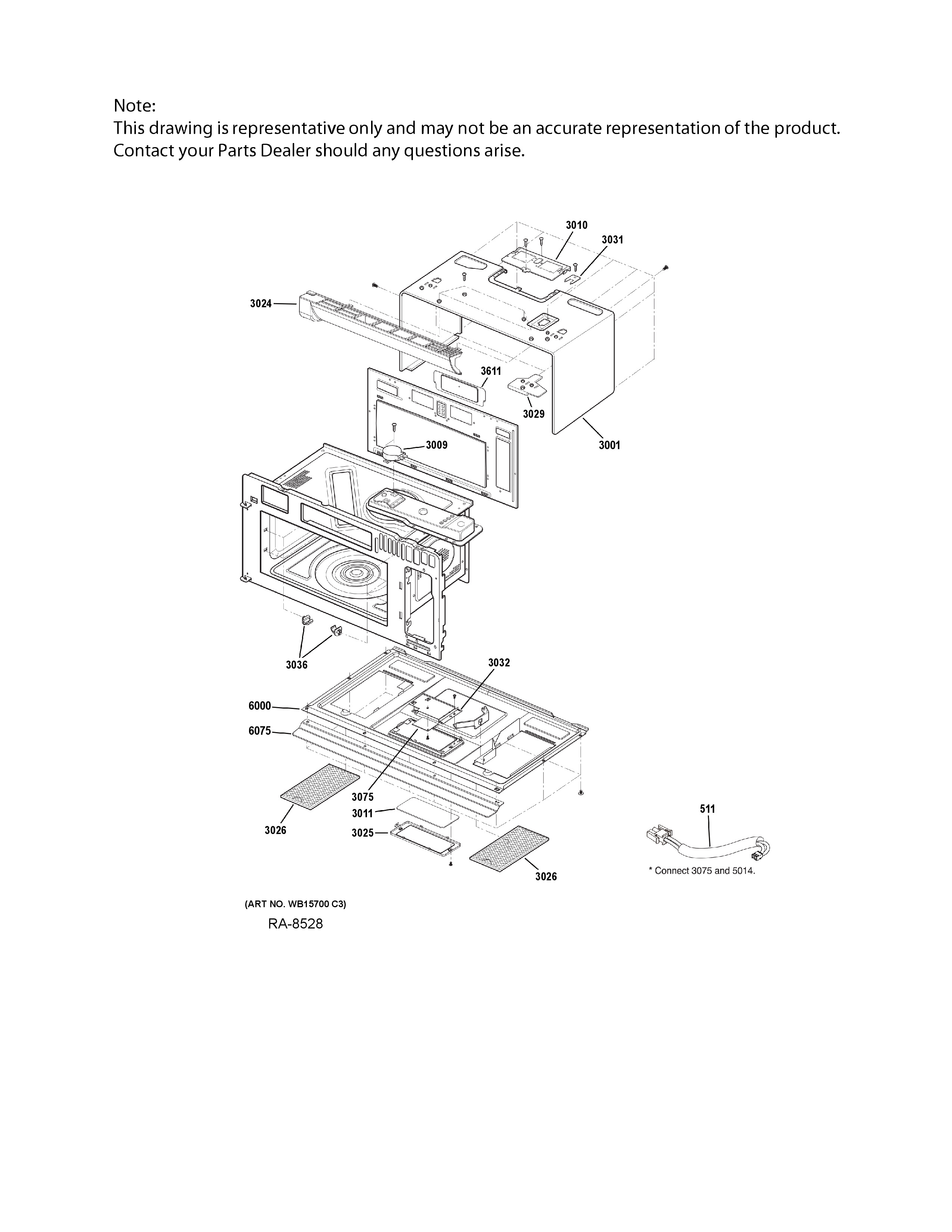 Note:
This drawing is representative only and may not be an accurate representation of the product.
Contact your Parts Dealer should any questions arise.

3010
3031
3024
3611
3029
3009
3001
3036
3032
6000
6075
3075
3011
3026
3025
3026
511
* Connect 3075 and 5014.

(ART NO. WB15700 C3)
RA-8528