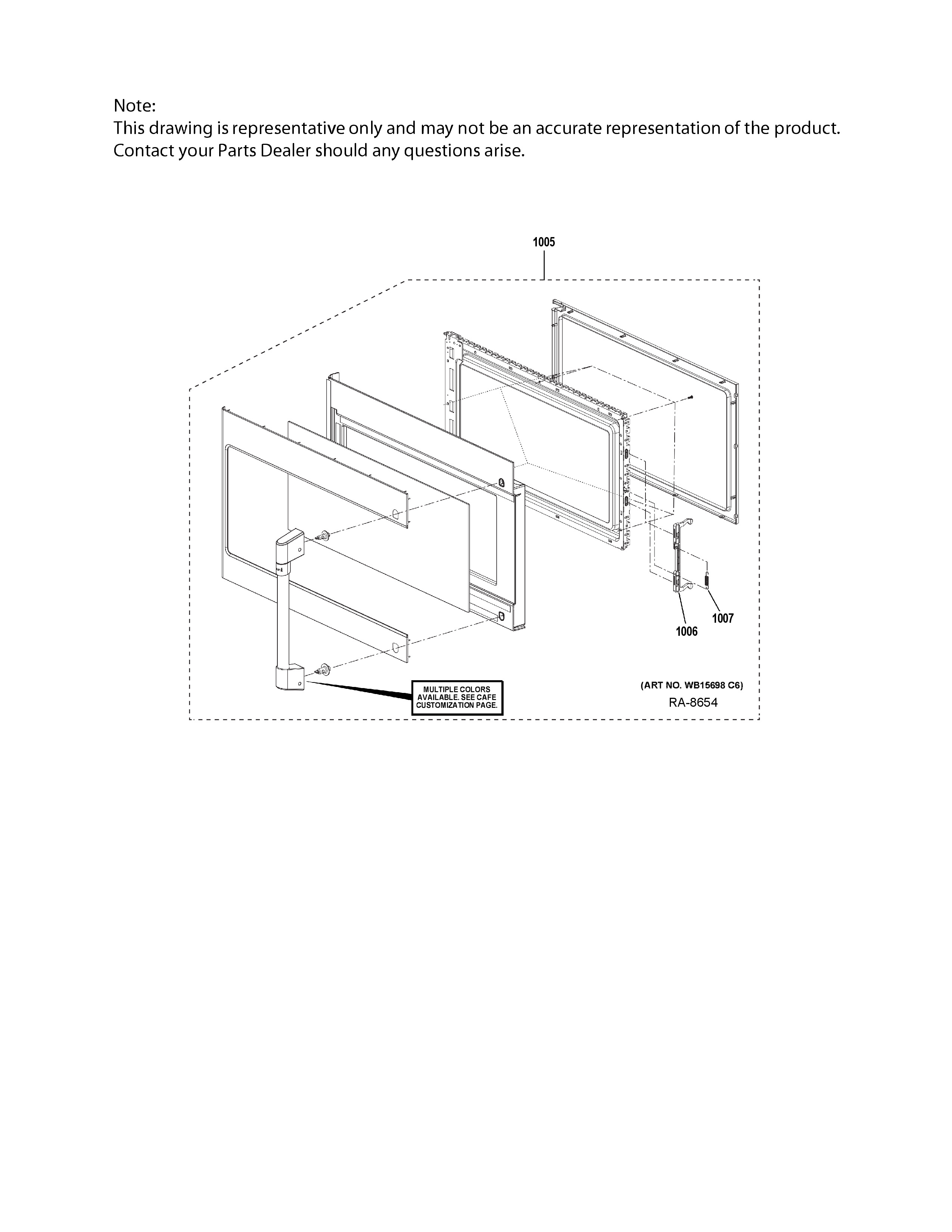 Note:
This drawing is representative only and may not be an accurate representation of the product.
Contact your Parts Dealer should any questions arise.

1005

1007

1006

MULTIPLE COLORS AVAILABLE. SEE CAFE CUSTOMIZATION PAGE.

(ART NO. WB15698 C6)
RA-8654