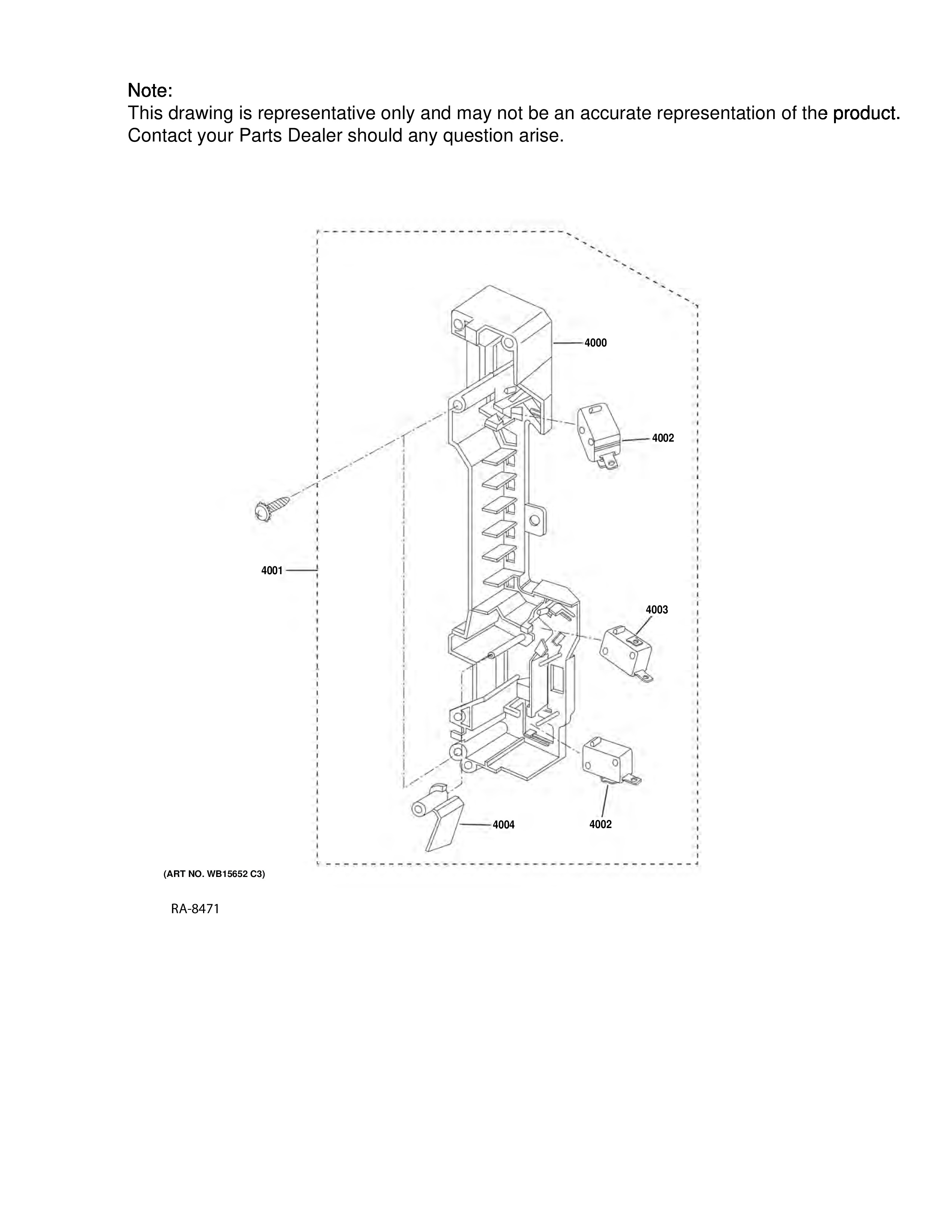 Note:
This drawing is representative only and may not be an accurate representation of the product. Contact your Parts Dealer should any question arise.

4000

4002

4001

4003

4004

4002

(ART NO. WB15652 C3)

RA-8471