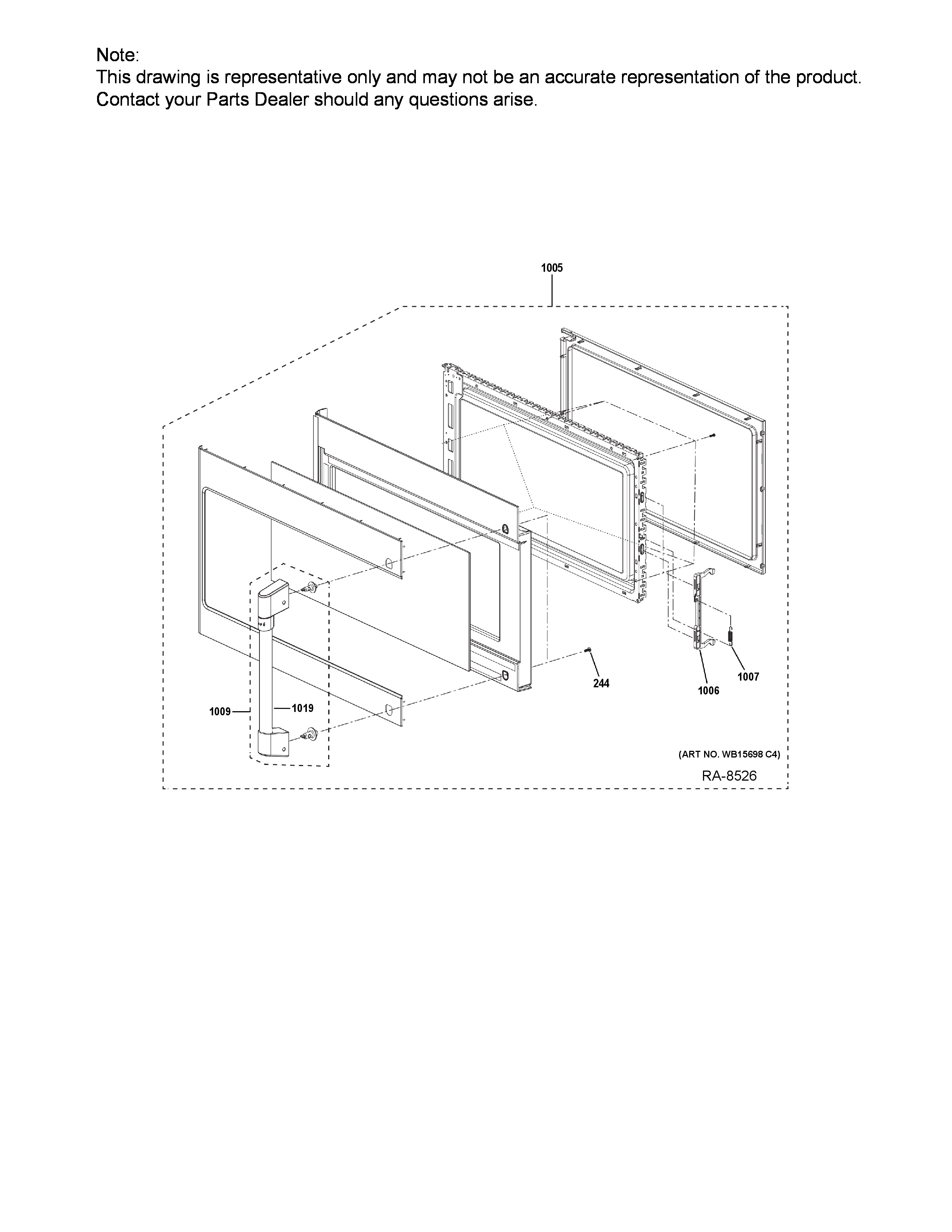 Note:
This drawing is representative only and may not be an accurate representation of the product. Contact your Parts Dealer should any questions arise.

1005

244

1006

1007

1009

1019

(ART NO. WB15698 C4)

RA-8526