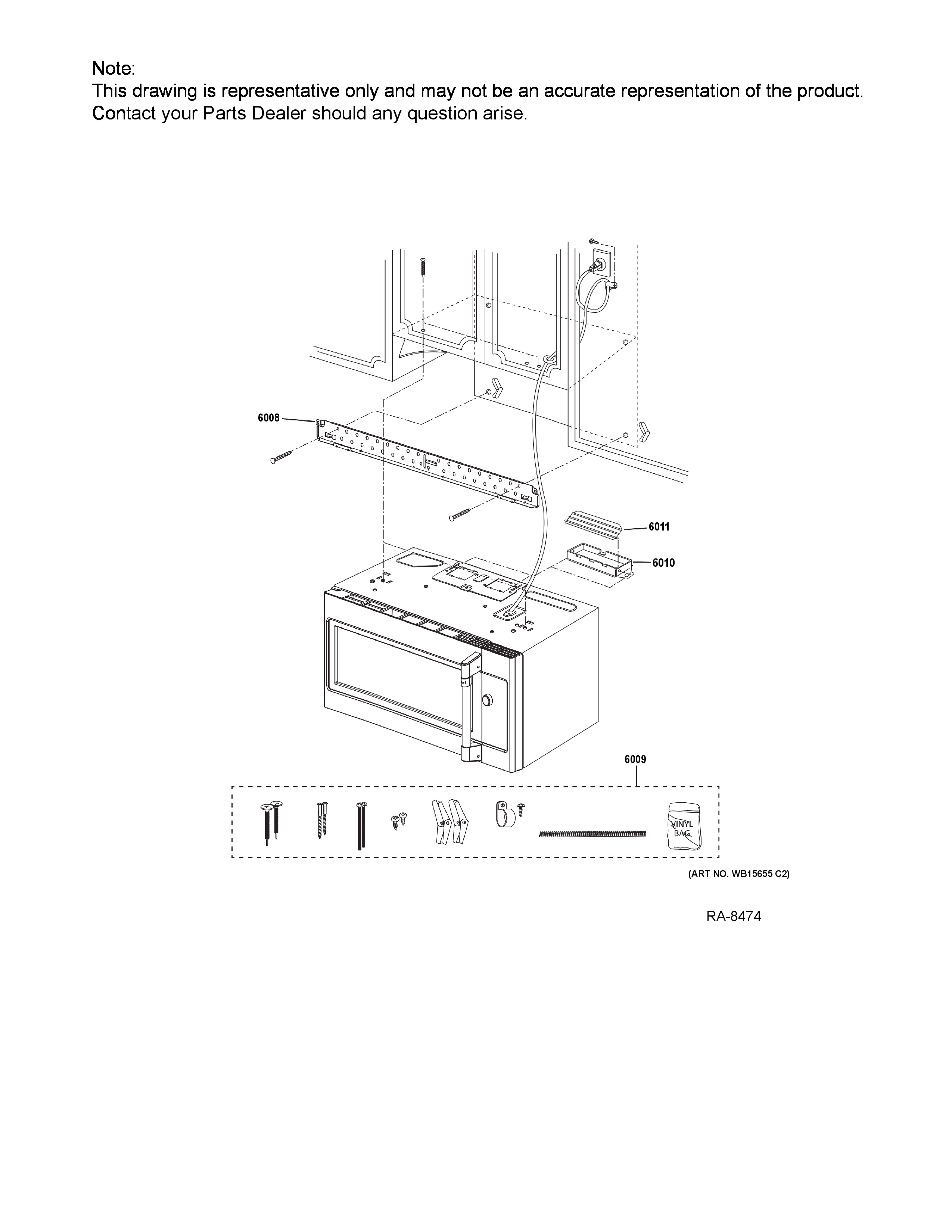 Note:
This drawing is representative only and may not be an accurate representation of the product.
Contact your Parts Dealer should any question arise.

6008

6011

6010

6009

VINYL BAG

(ART NO. WB15655 C2)

RA-8474