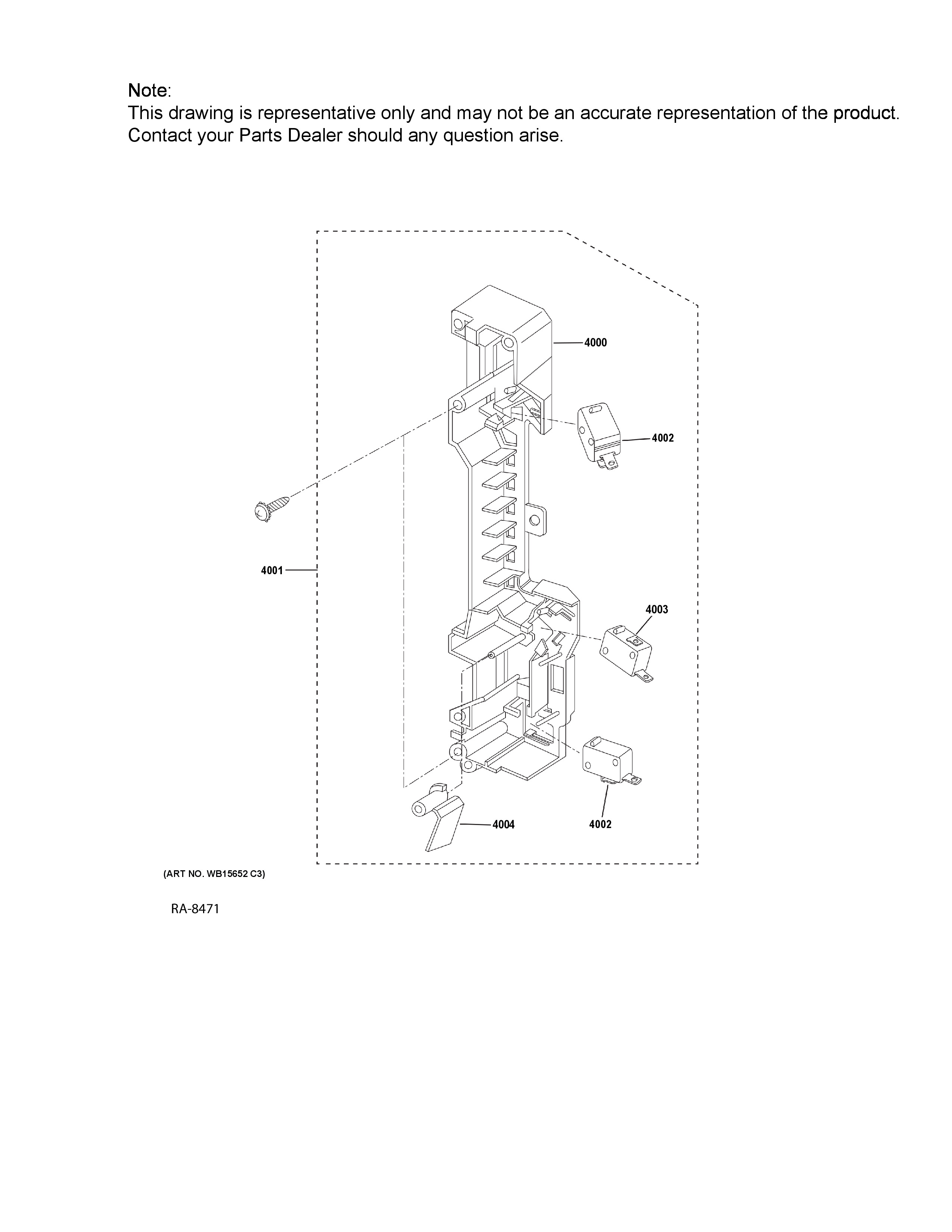 Note:
This drawing is representative only and may not be an accurate representation of the product. Contact your Parts Dealer should any question arise.

4000

4002

4001

4003

4004

4002

(ART NO. WB15652 C3)

RA-8471