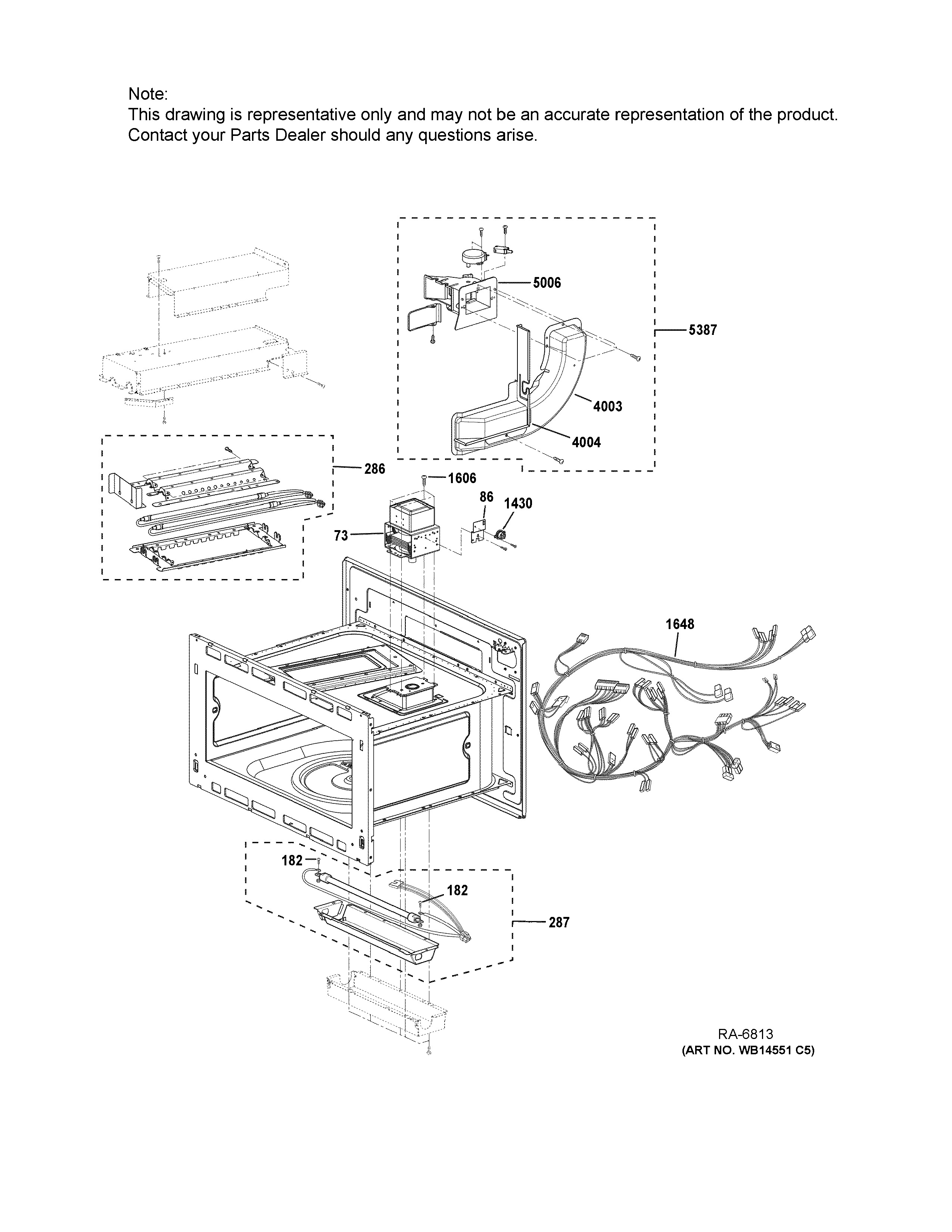 Note:
This drawing is representative only and may not be an accurate representation of the product.
Contact your Parts Dealer should any questions arise.

5006
5387
4003
4004
286
1606
86
1430
73
1648
182
182
287

RA-6813
(ART NO. WB14551 C5)