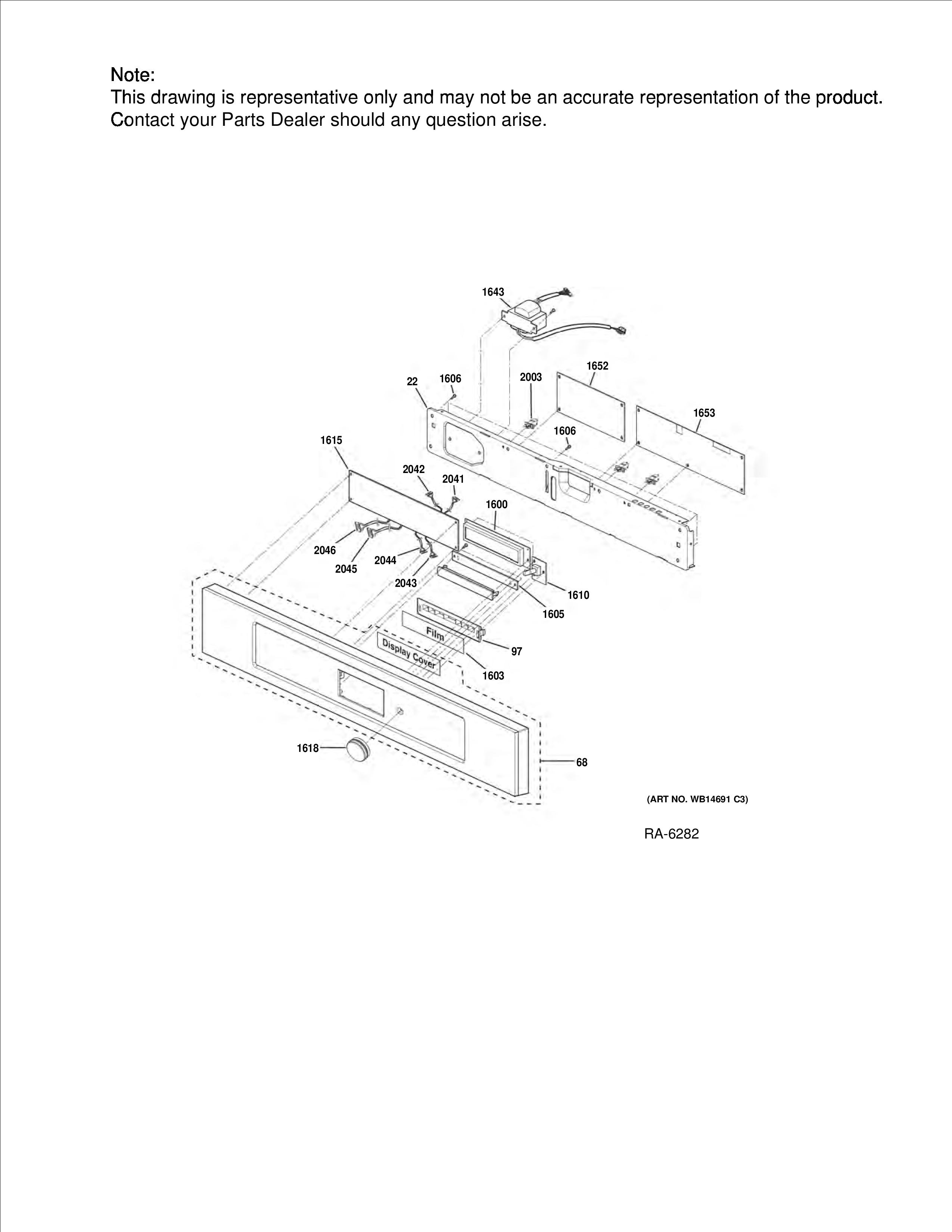 Note:
This drawing is representative only and may not be an accurate representation of the product. Contact your Parts Dealer should any question arise.

1643
1652
22
1606
2003
1653
1606
1615
2042
2041
1600
2046
2045
2044
2043
1610
1605
Film
Display Cover
97
1603
1618
68

(ART NO. WB14691 C3)

RA-6282