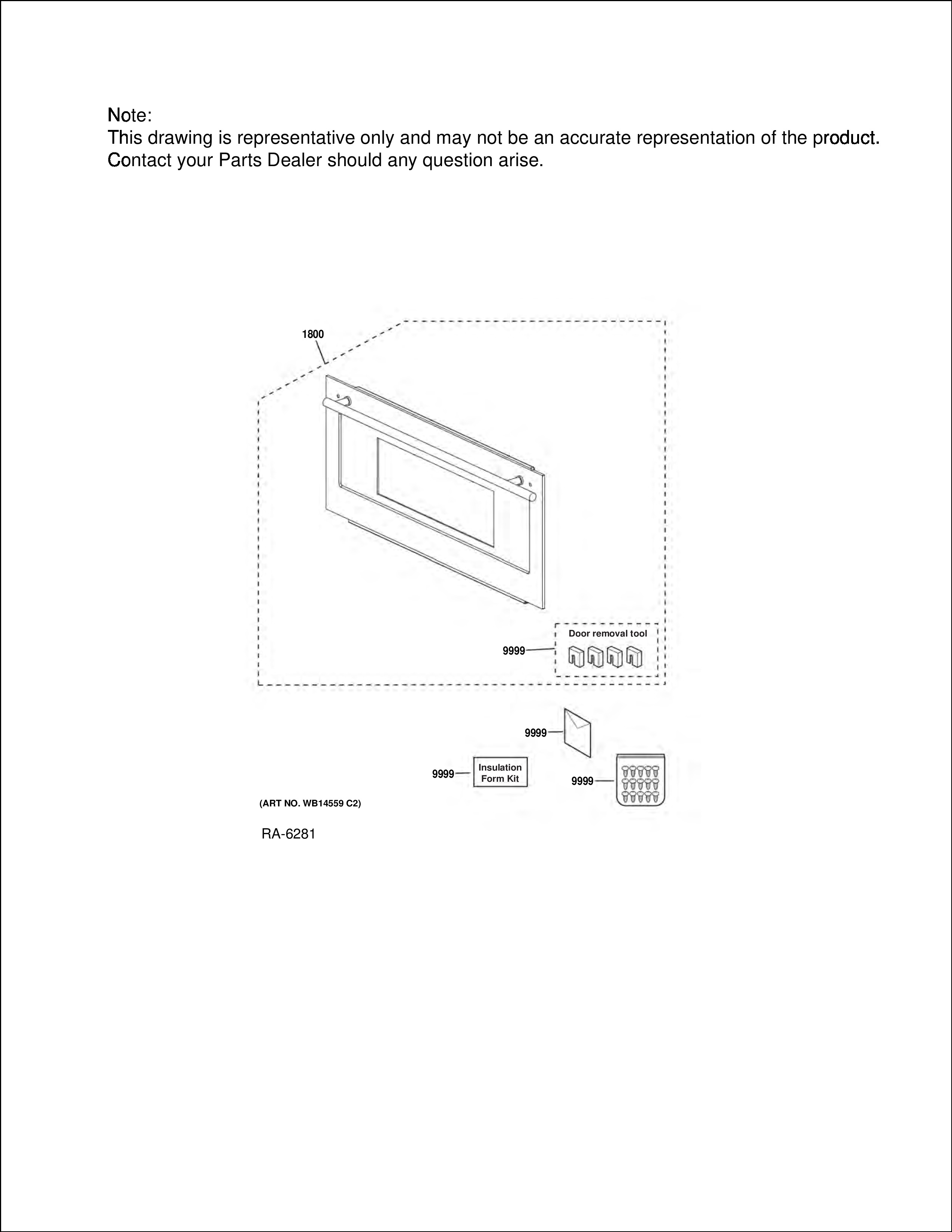 Note:
This drawing is representative only and may not be an accurate representation of the product. Contact your Parts Dealer should any question arise.

1800

Door removal tool

9999

9999

9999

Insulation Form Kit

9999

(ART NO. WB14559 C2)

RA-6281