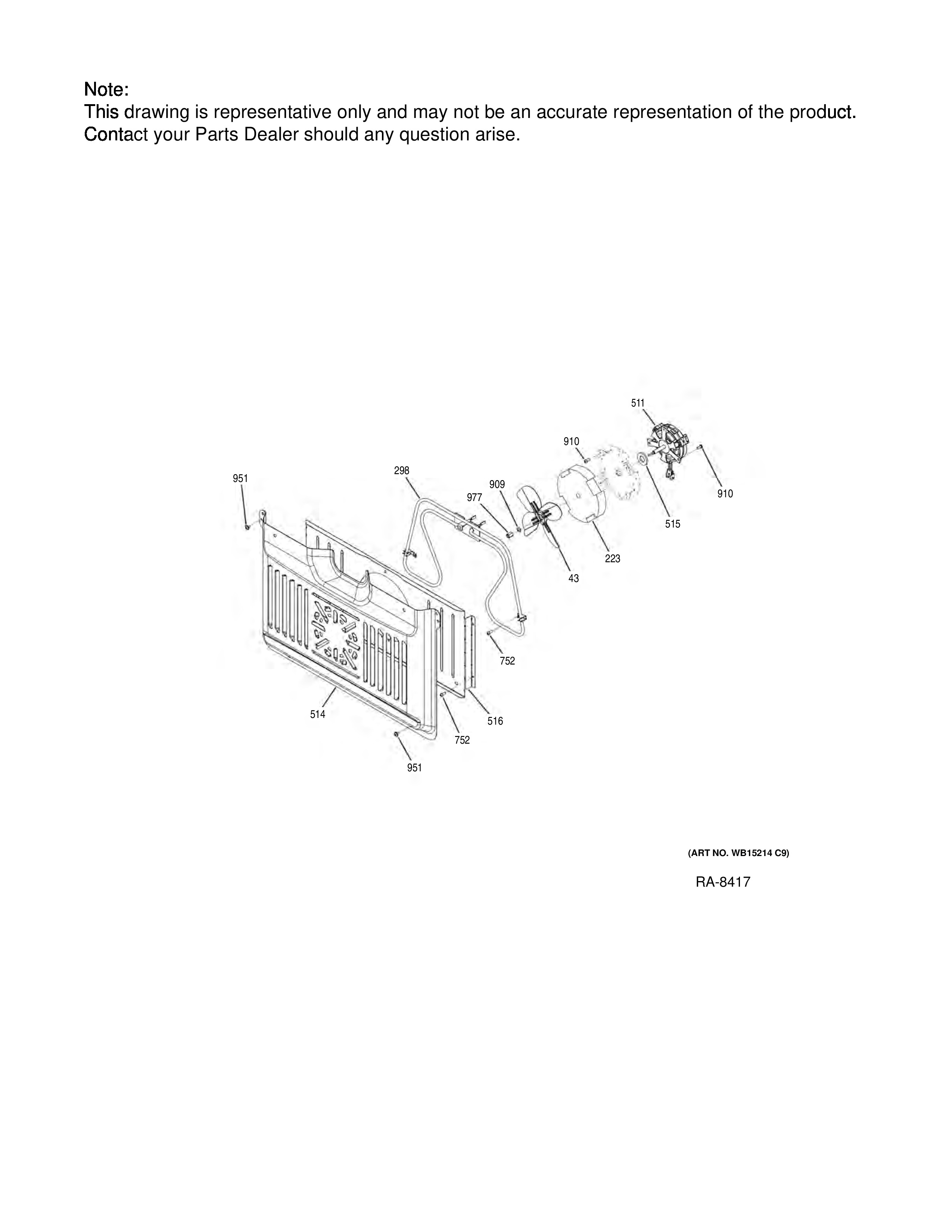 Note:
This drawing is representative only and may not be an accurate representation of the product. Contact your Parts Dealer should any question arise.

511
910
298
951
909
977
910
515
223
43
752
514
516
752
951

(ART NO. WB15214 C9)

RA-8417