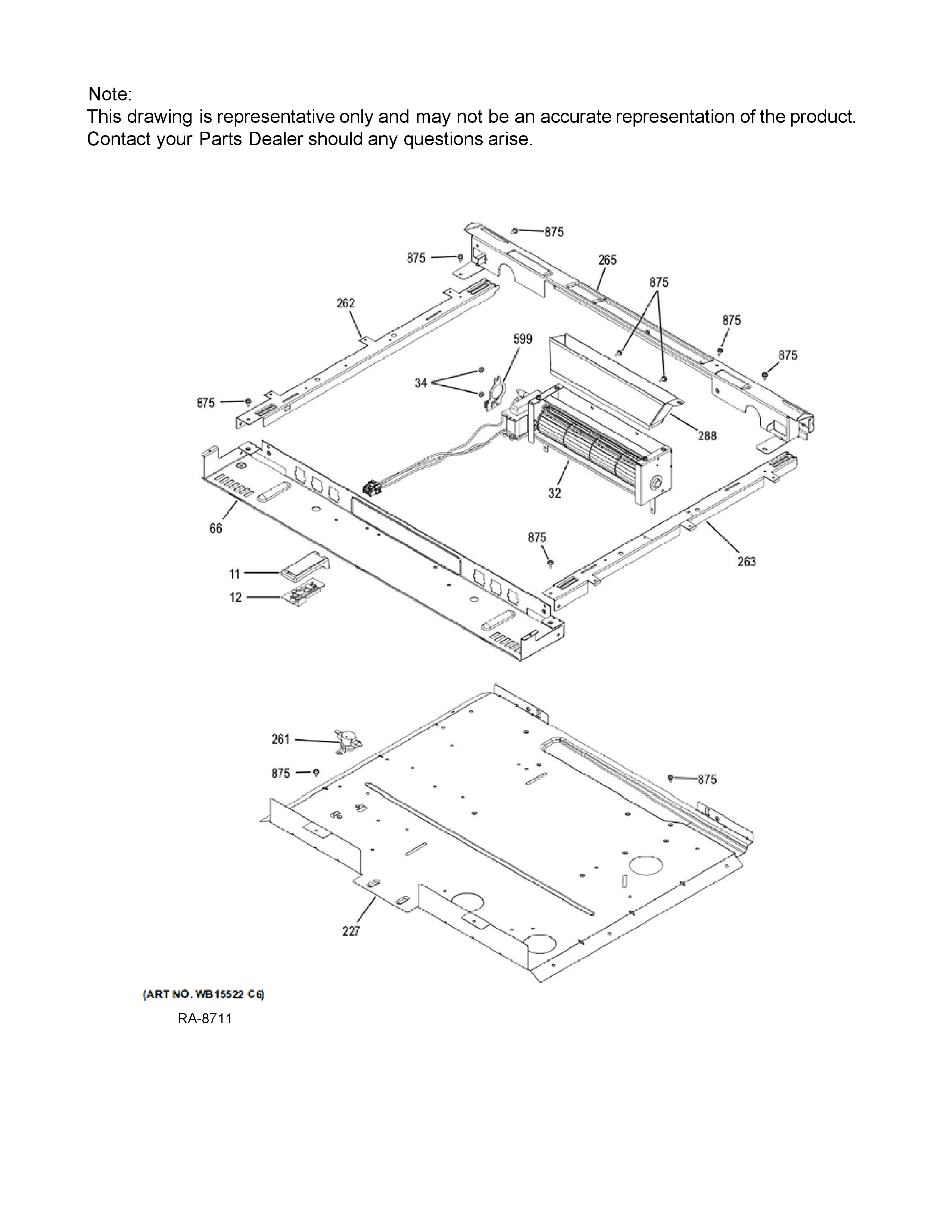 Note:
This drawing is representative only and may not be an accurate representation of the product. Contact your Parts Dealer should any questions arise.

875
875
265
875
262
875
599
875
34
875
288
32
66
875
263
11
12
261
875
875
227

(ART NO. WB15522 C6)
RA-8711