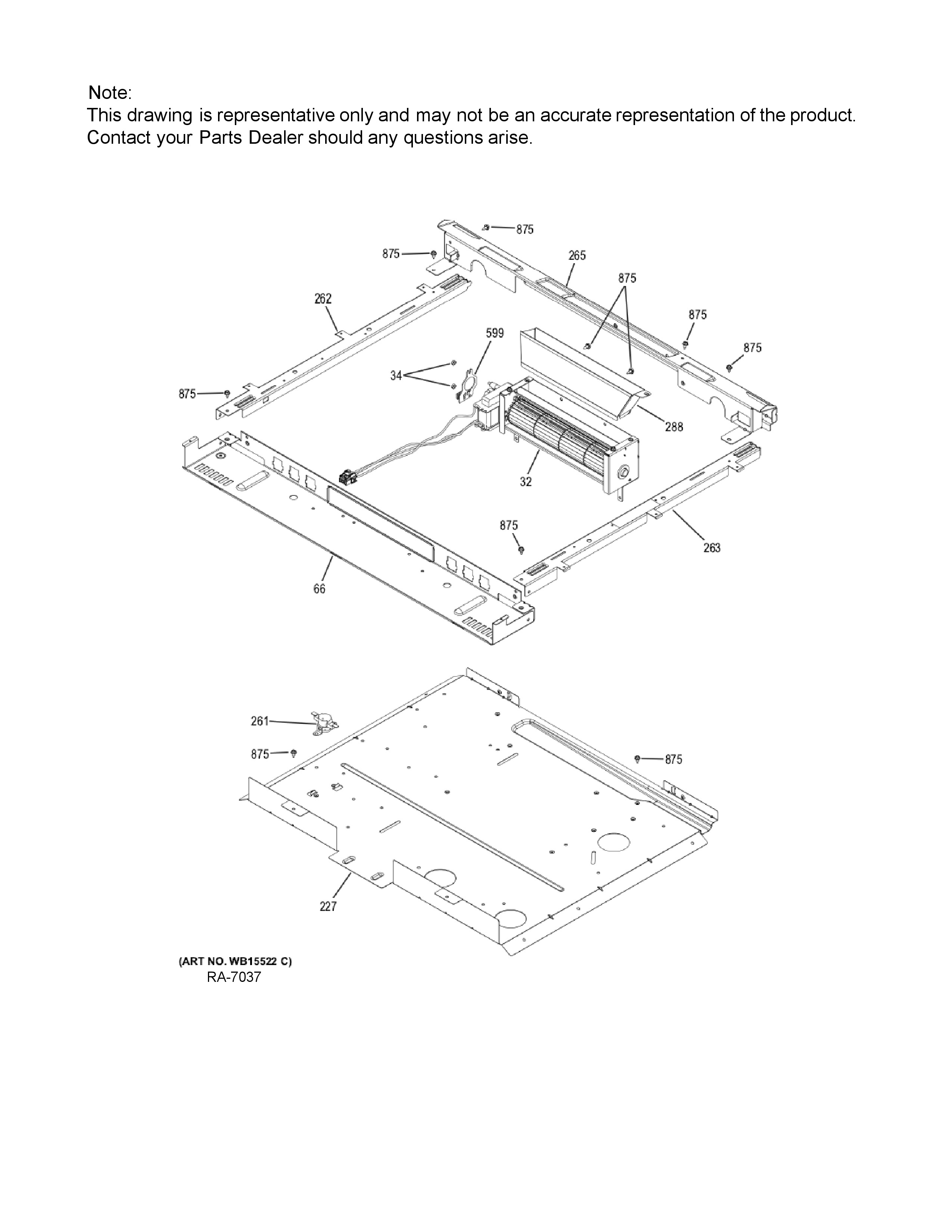 Note:
This drawing is representative only and may not be an accurate representation of the product. Contact your Parts Dealer should any questions arise.

875
875
265
875
262
875
599
875
34
875
288
32
875
263
66
261
875
875
227

(ART NO. WB15522 C)
RA-7037