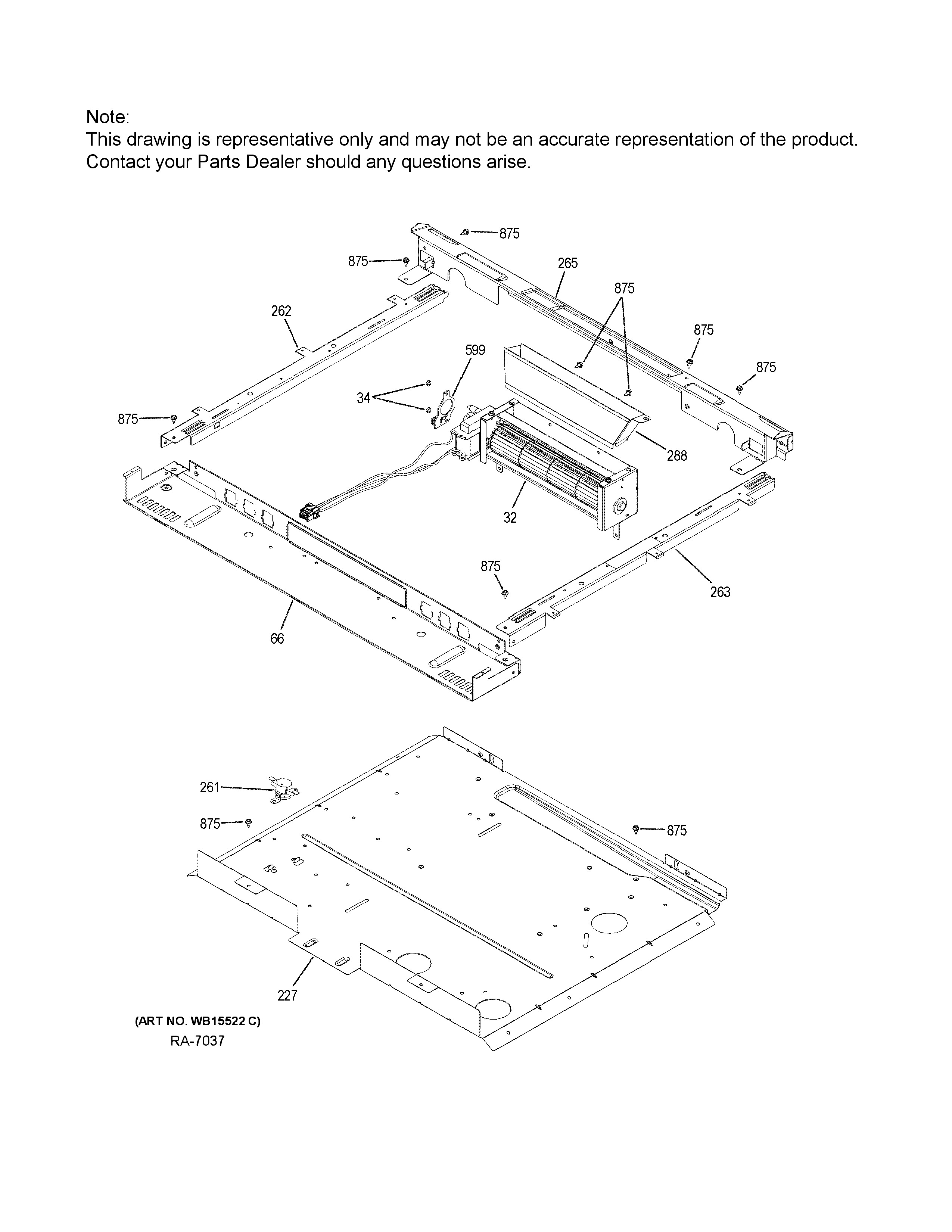 Note:
This drawing is representative only and may not be an accurate representation of the product. Contact your Parts Dealer should any questions arise.

875
875
265
875
262
875
599
875
34
875
288
32
875
263
66
261
875
875
227
(ART NO. WB15522 C)
RA-7037