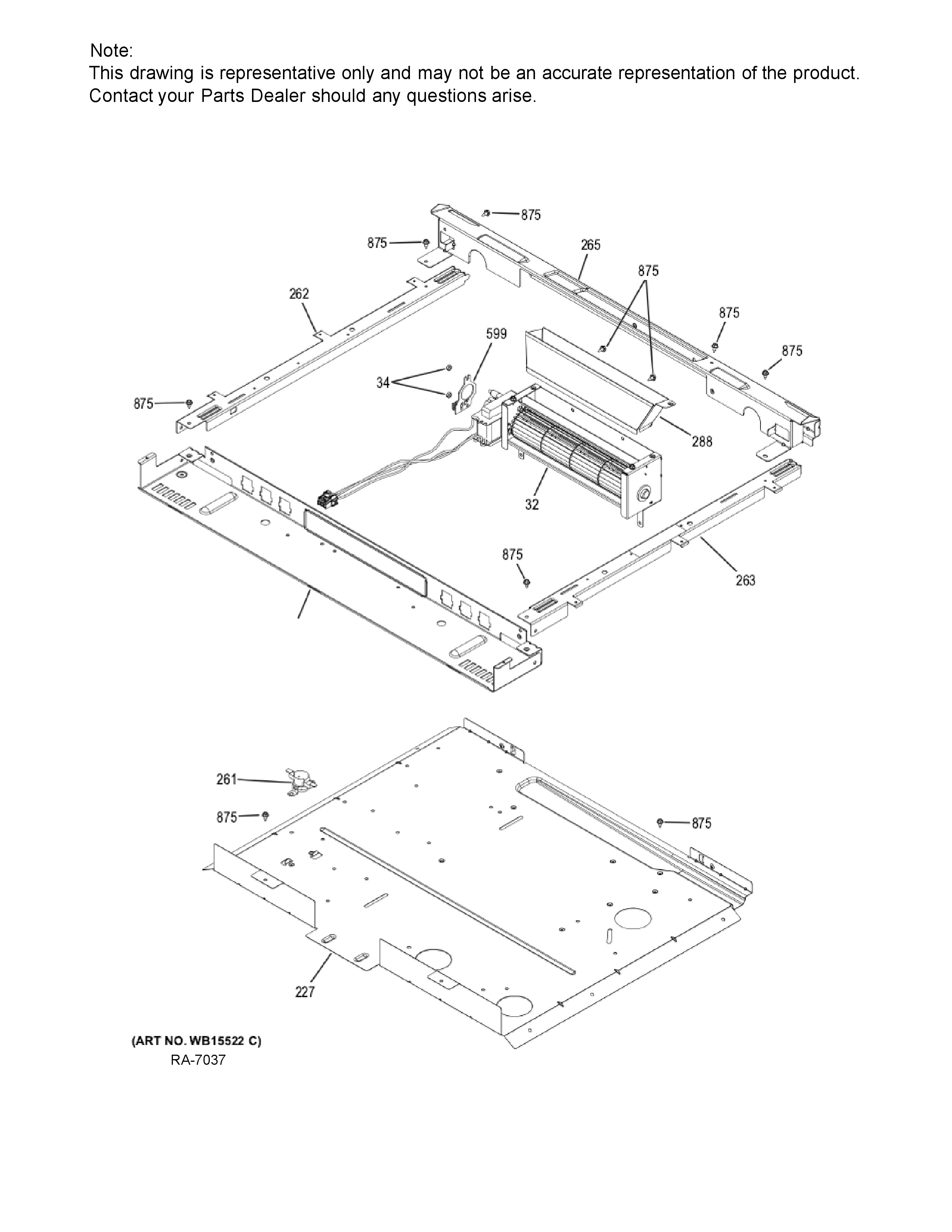 Note:
This drawing is representative only and may not be an accurate representation of the product. Contact your Parts Dealer should any questions arise.

875
875
265
875
262
875
599
875
34
875
288
32
875
263
261
875
875
227
(ART NO. WB15522 C)
RA-7037