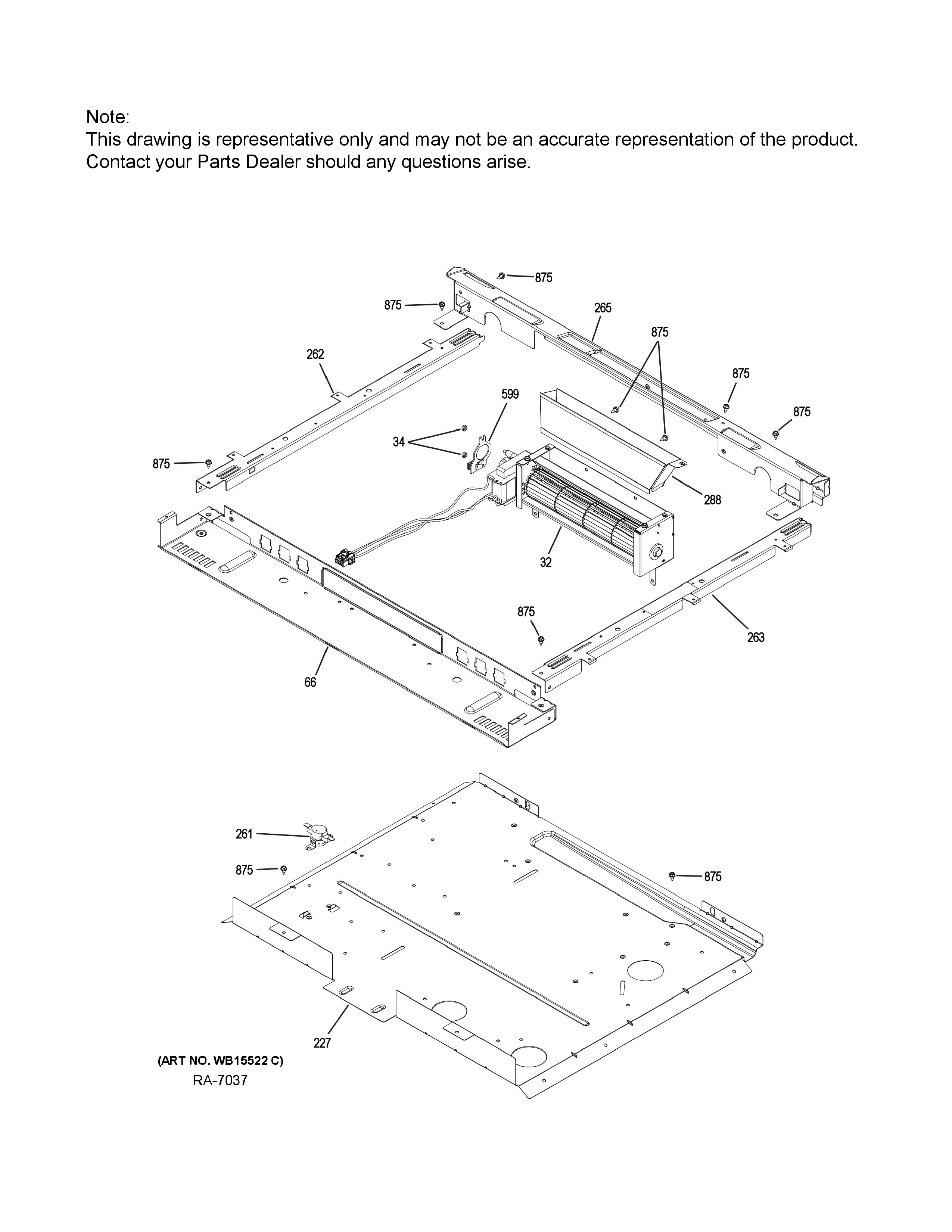 Note:
This drawing is representative only and may not be an accurate representation of the product.
Contact your Parts Dealer should any questions arise.

875
875
265
875
262
875
599
875
34
875
288
32
875
263
66
261
875
875
227
(ART NO. WB15522 C)
RA-7037