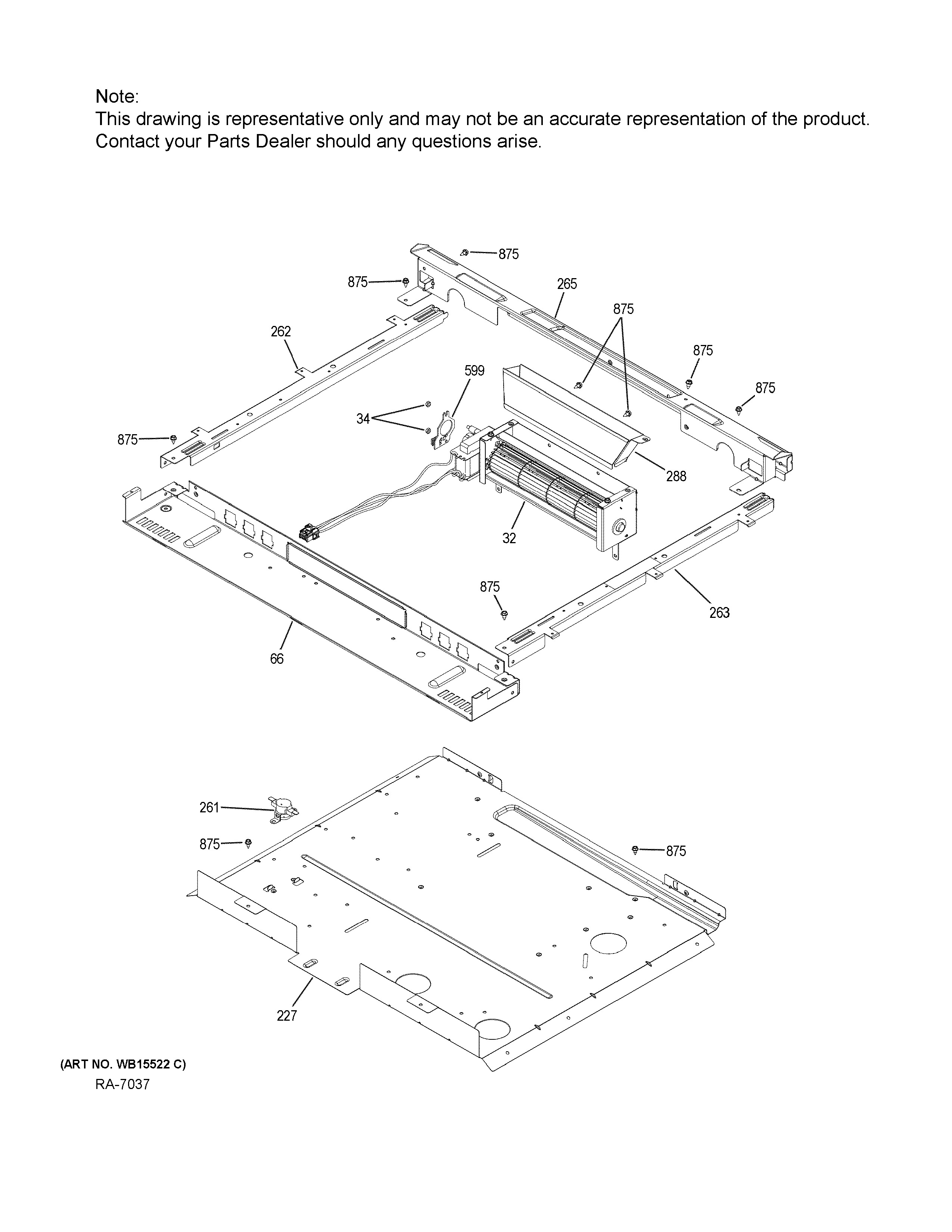 Note:
This drawing is representative only and may not be an accurate representation of the product. Contact your Parts Dealer should any questions arise.

875
875
265
875
262
875
599
875
34
875
288
32
875
263
66
261
875
875
227

(ART NO. WB15522 C)
RA-7037