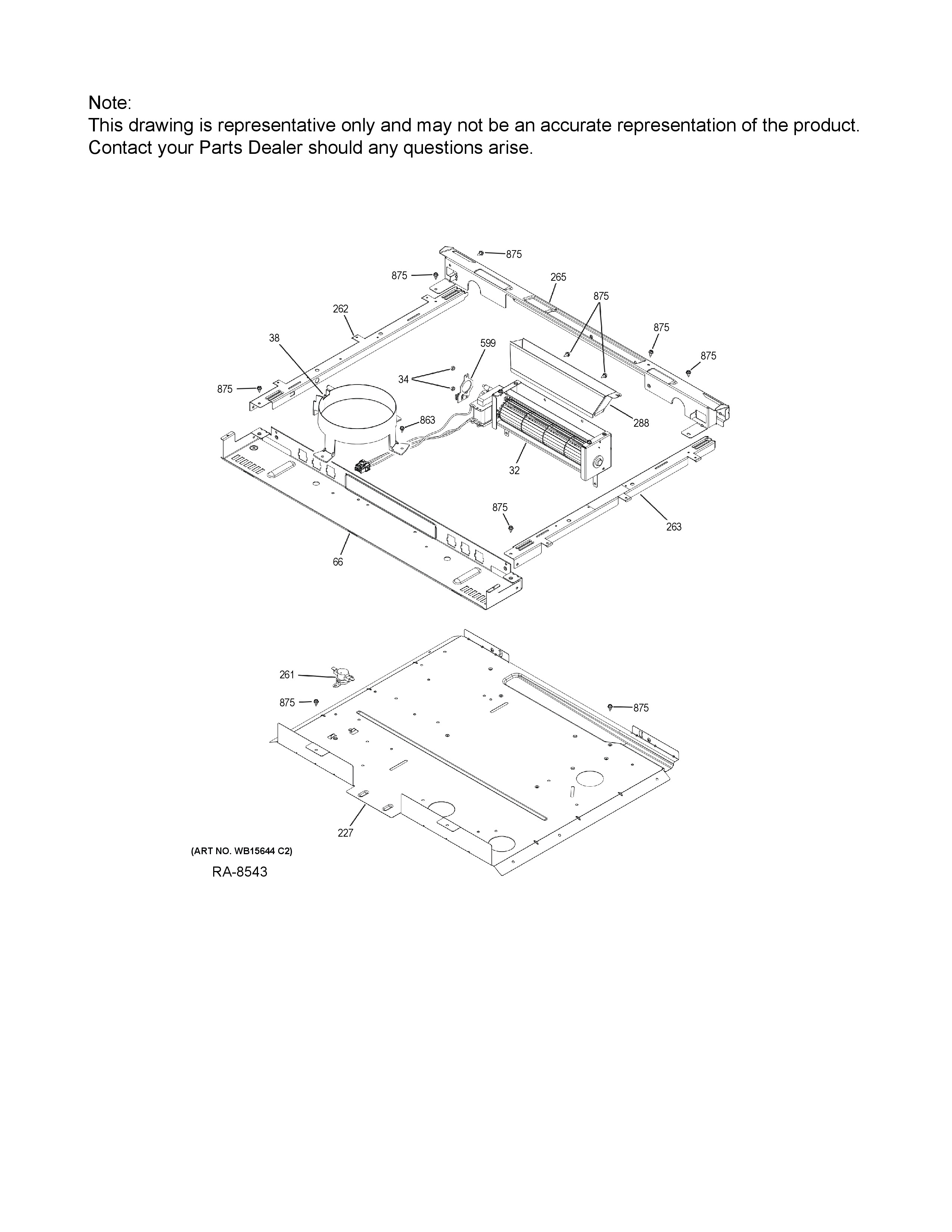 Note:
This drawing is representative only and may not be an accurate representation of the product. Contact your Parts Dealer should any questions arise.

875
875
265
875
262
875
38
599
875
34
875
863
288
32
875
263
66
261
875
875
227
(ART NO. WB15644 C2)
RA-8543