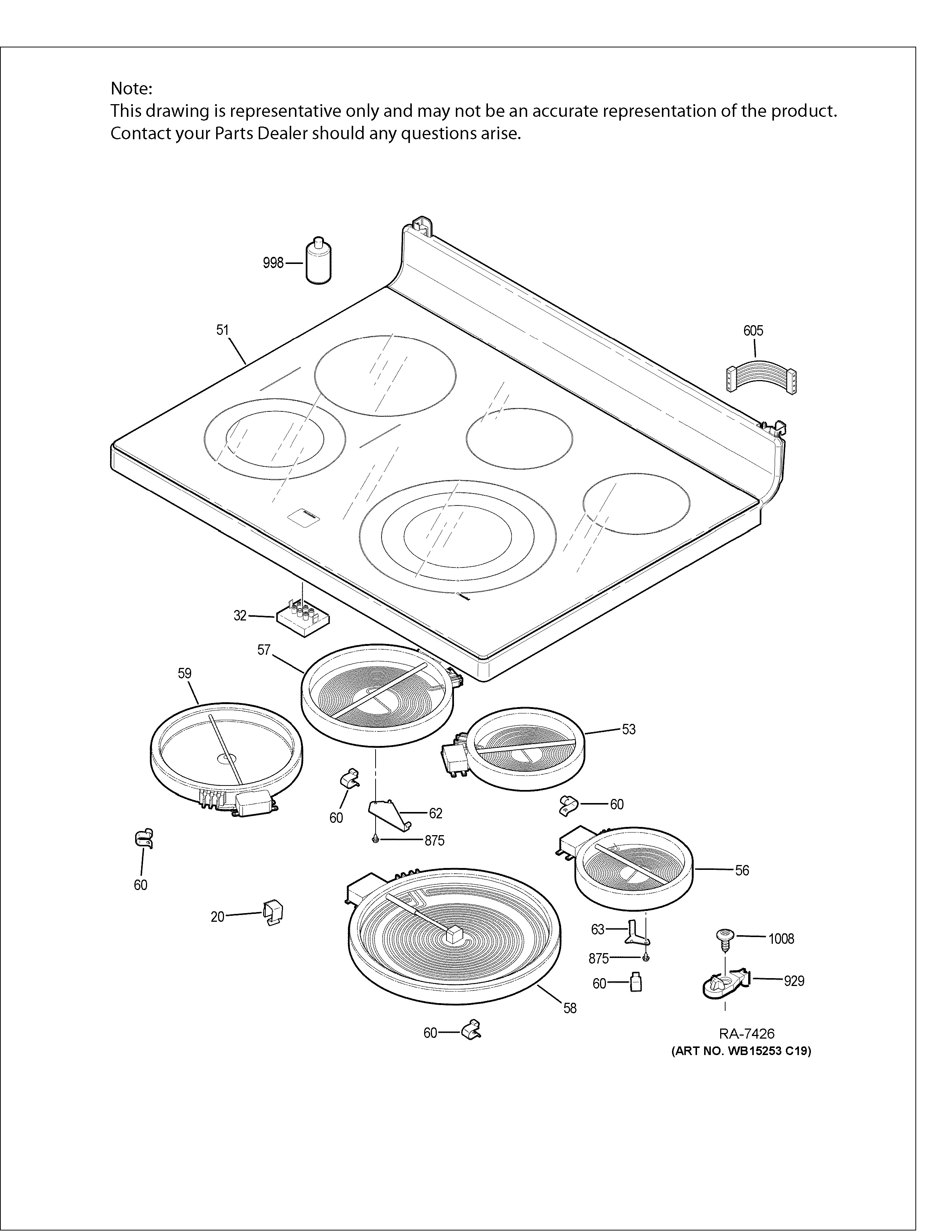 Note:
This drawing is representative only and may not be an accurate representation of the product. Contact your Parts Dealer should any questions arise.

998
51
605
32
57
59
53
60
62
60
875
60
56
20
63
1008
875
60
929
58
60
RA-7426
(ART NO. WB15253 C19)