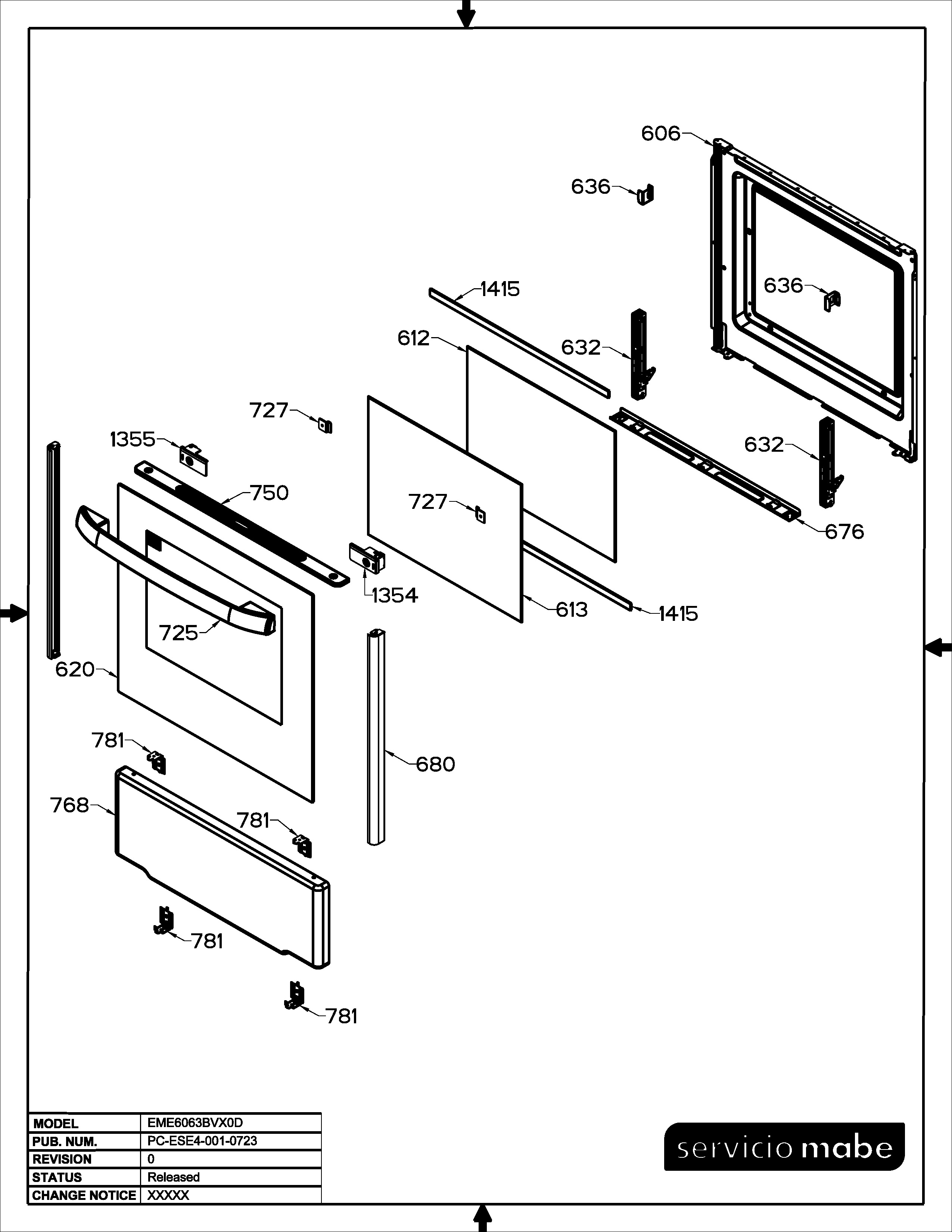 606
636
636
1415
612
632
727
1355
632
750
727
676
1354
613
1415
725
620
680
781
768
781
781
781

| MODEL | EME6063BVX0D |
|---|---|
| PUB. NUM. | PC-ESE4-001-0723 |
| REVISION | 0 |
| STATUS | Released |
| CHANGE NOTICE | XXXXX |

servicio mabe