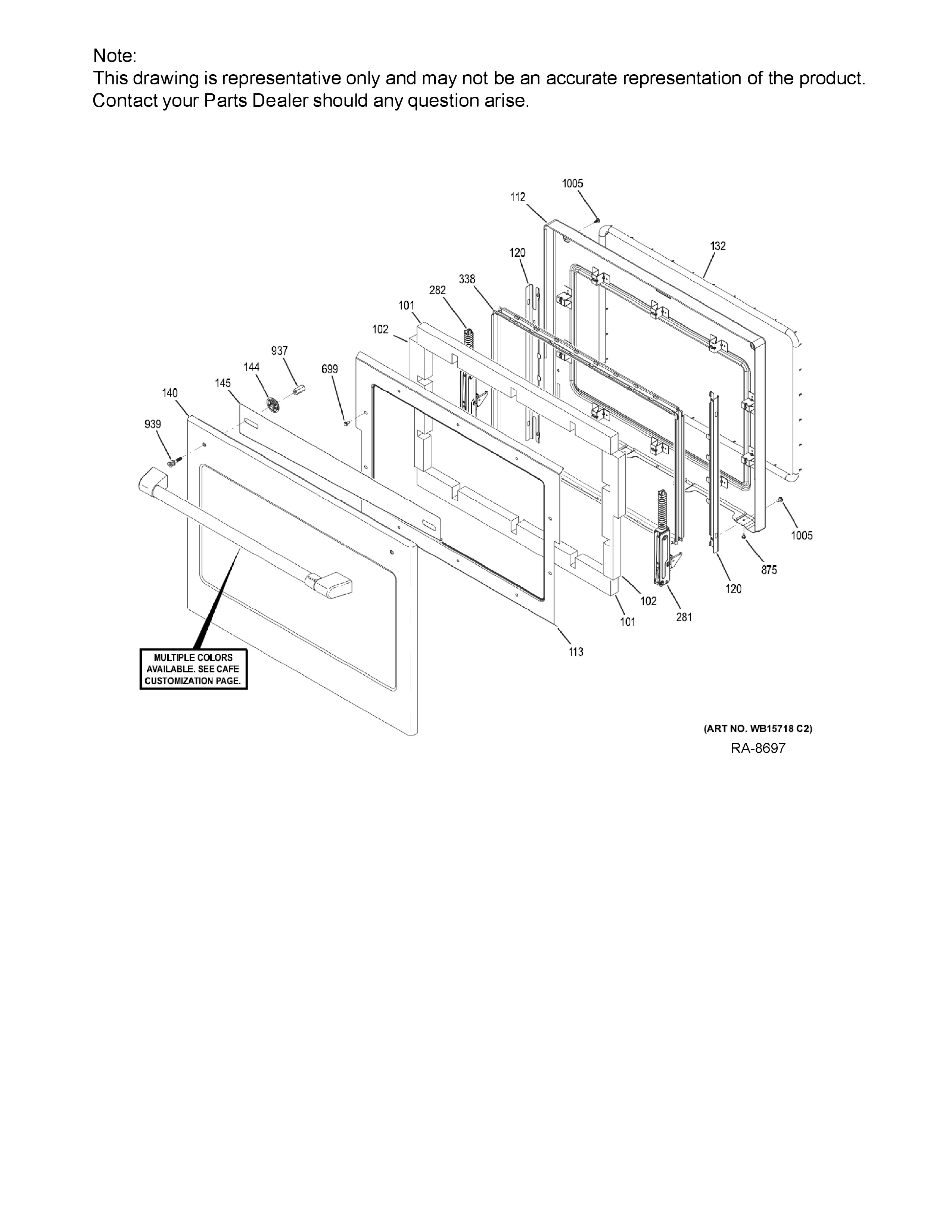 Note:
This drawing is representative only and may not be an accurate representation of the product. Contact your Parts Dealer should any question arise.

1005
112
132
120
338
282
101
102
937
144
699
145
140
939
1005
875
120
102
281
101
113

MULTIPLE COLORS AVAILABLE. SEE CAFE CUSTOMIZATION PAGE.

(ART NO. WB15718 C2)
RA-8697